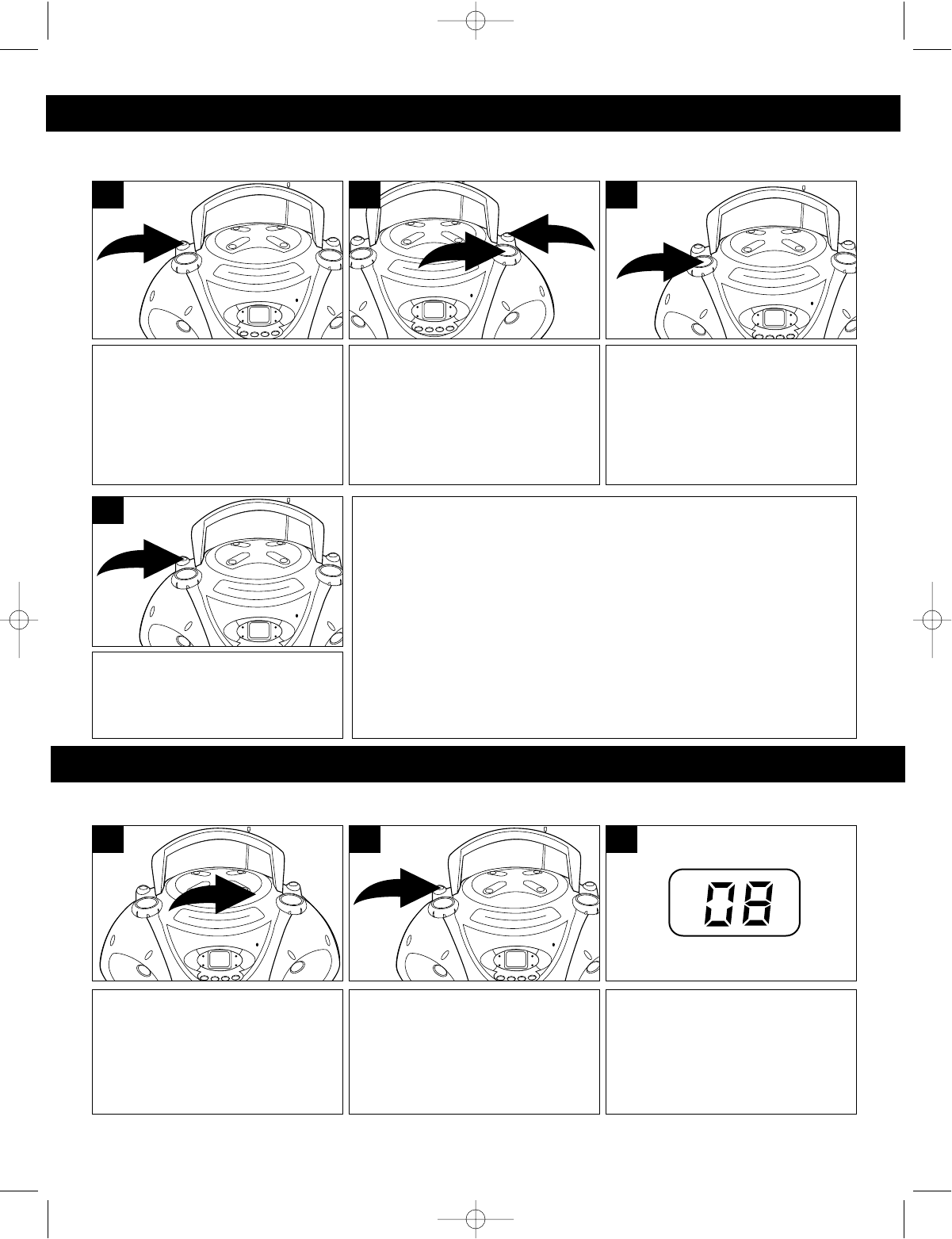 08