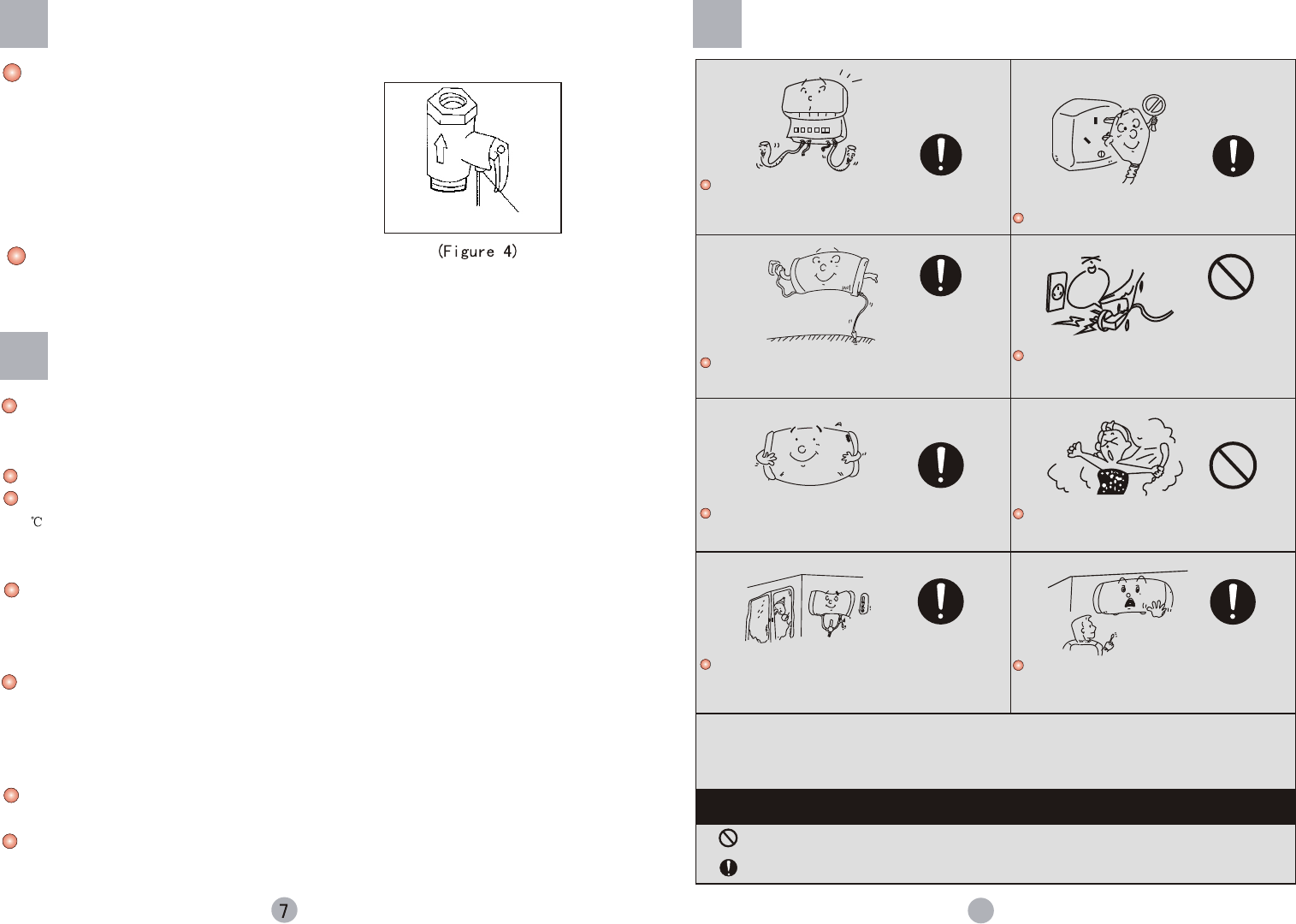 (Figure 4)

℃

7