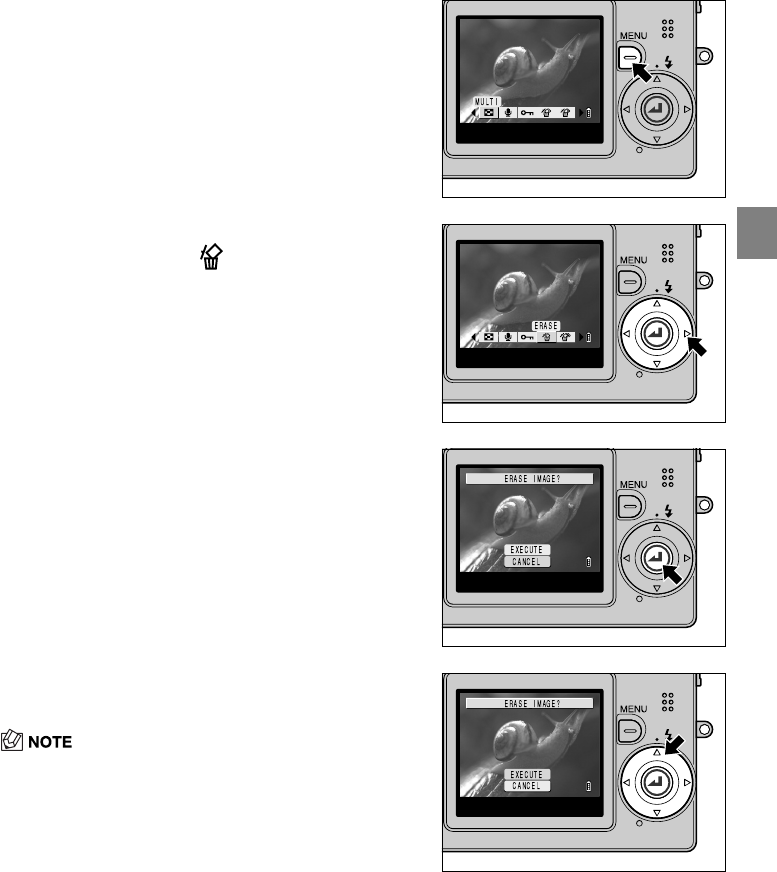 MENU

MULTI

MENU

ERASE

ERASE IMAGE?

MENU

EXECUTE
CANCEL

ERASE IMAGE?

MENU

NOTE

EXECUTE
CANCEL