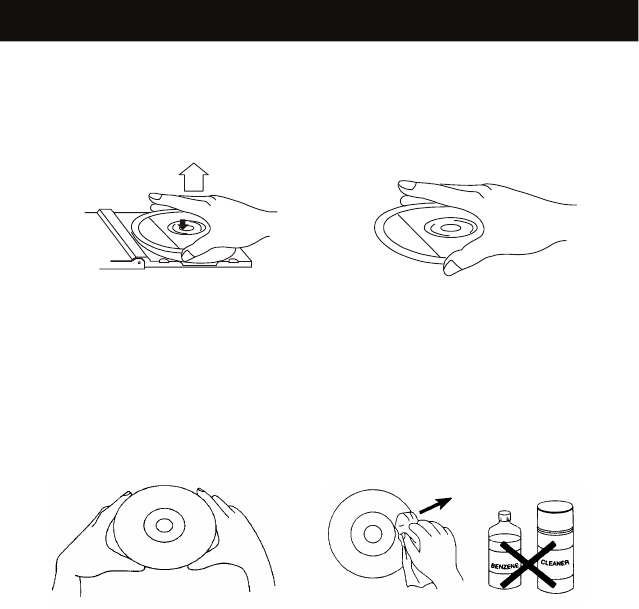 BENZENE
CLEANER