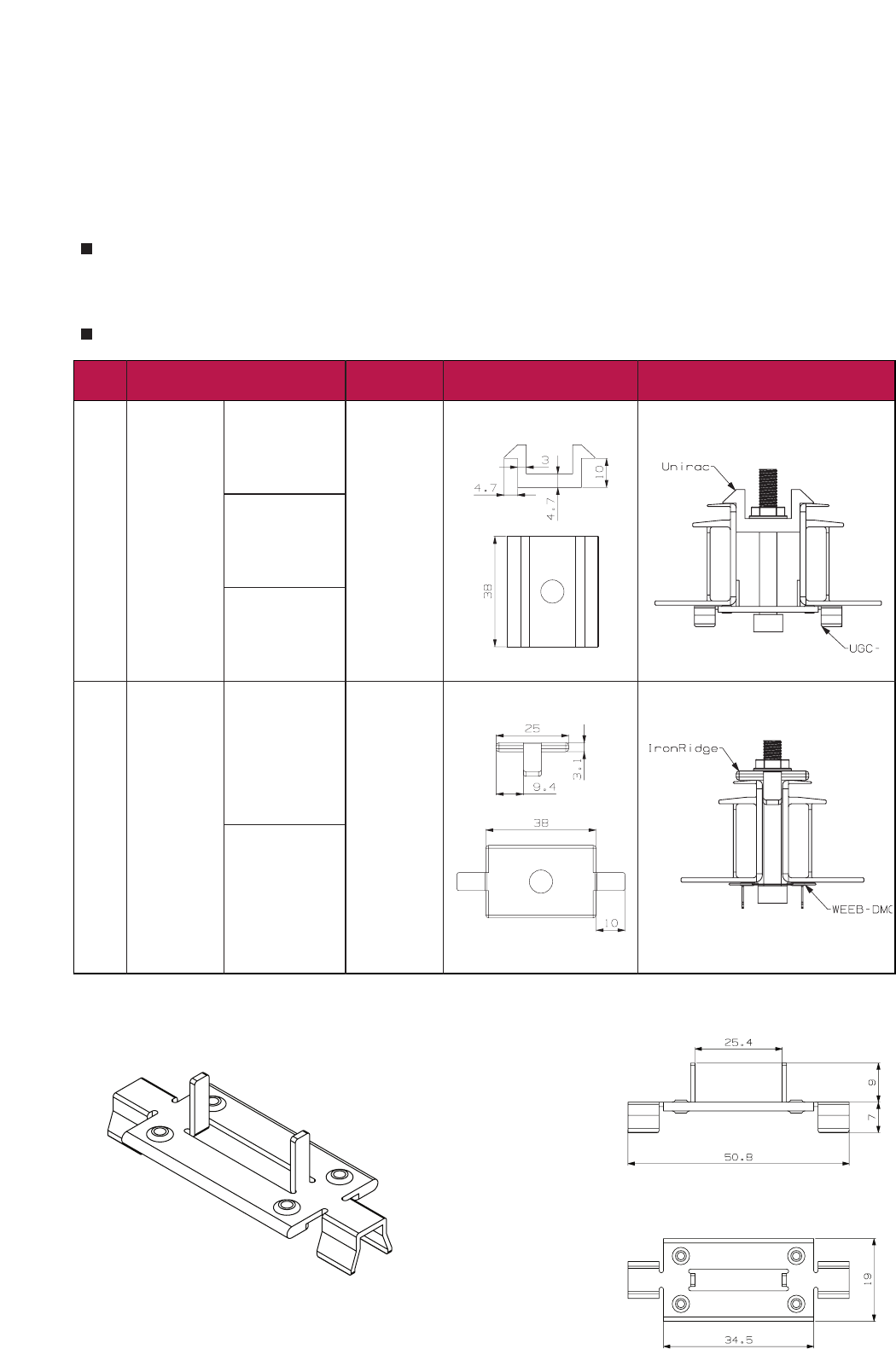 3
4.7
4.7
10
38

Unirac
UGC-

25
3.1
9.4
38
10

IronRidge
WEEB-DMC

25.4
9
7
50.8

19
34.5