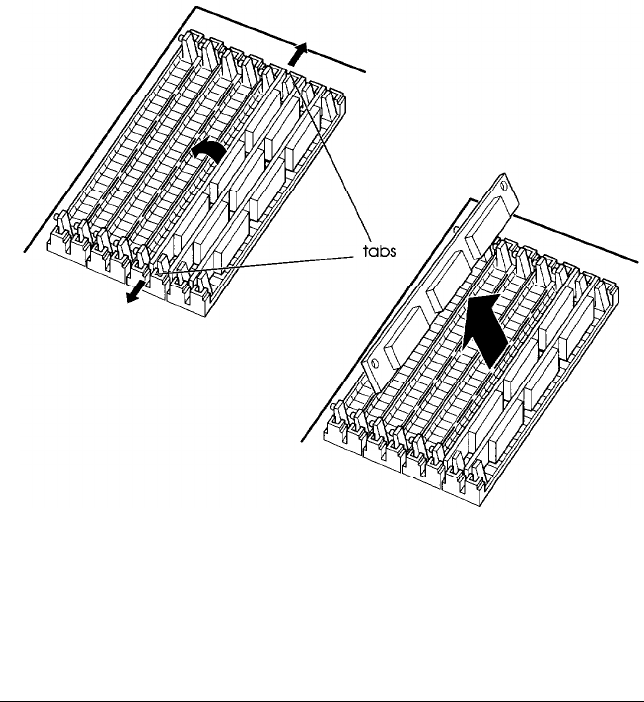 tabs