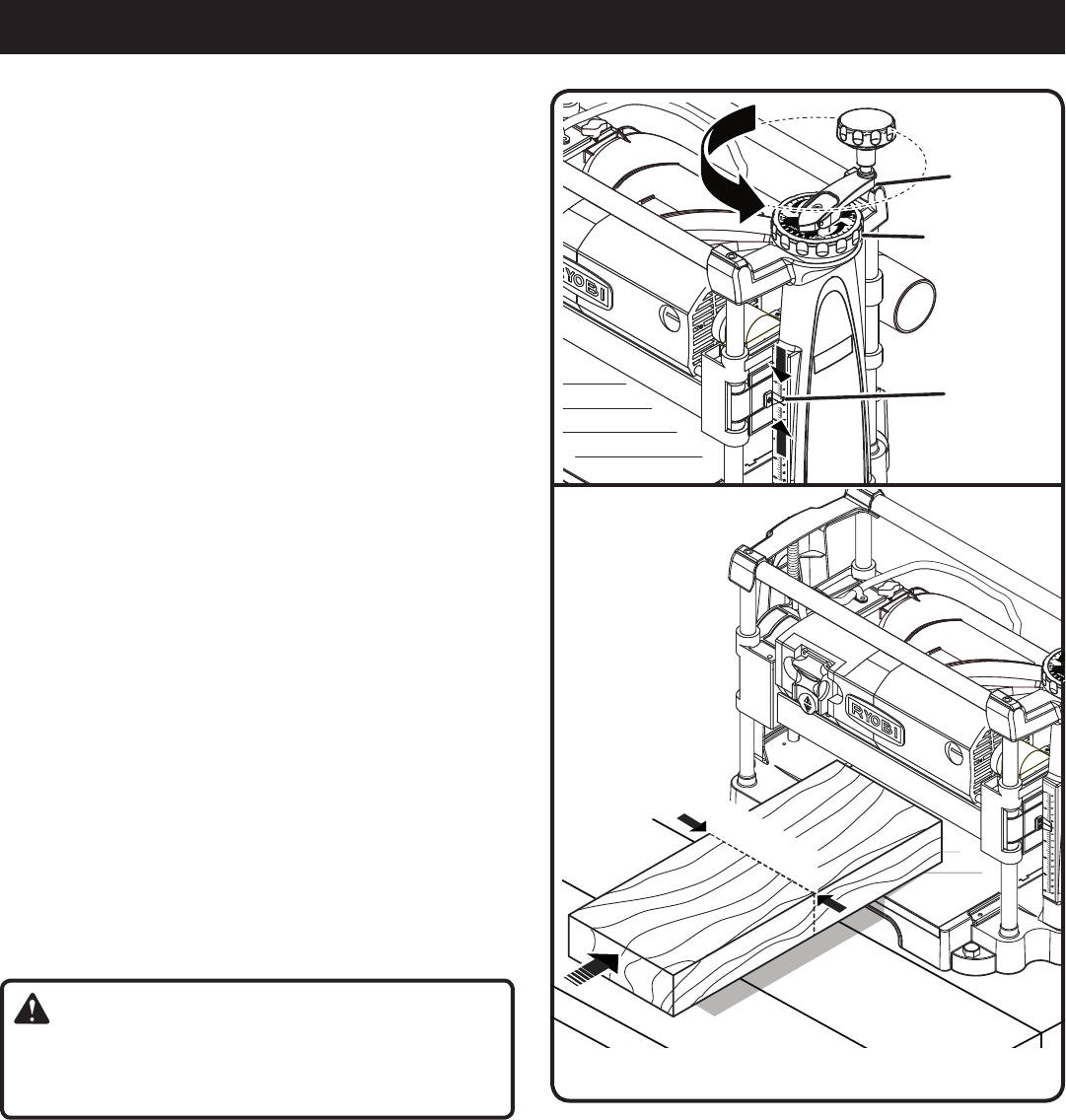 RYOBI

RYOBI