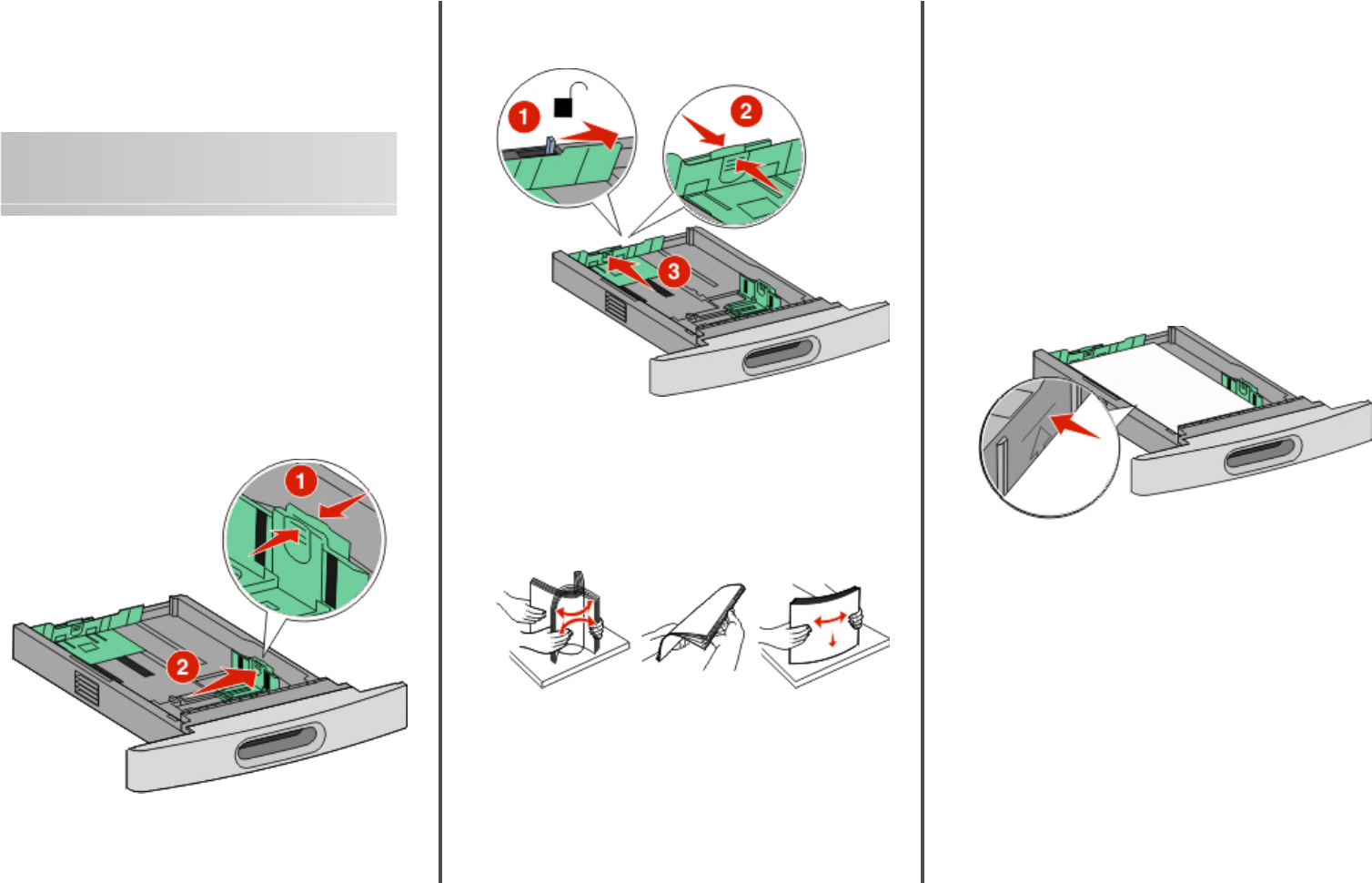 1

2

1

2

3