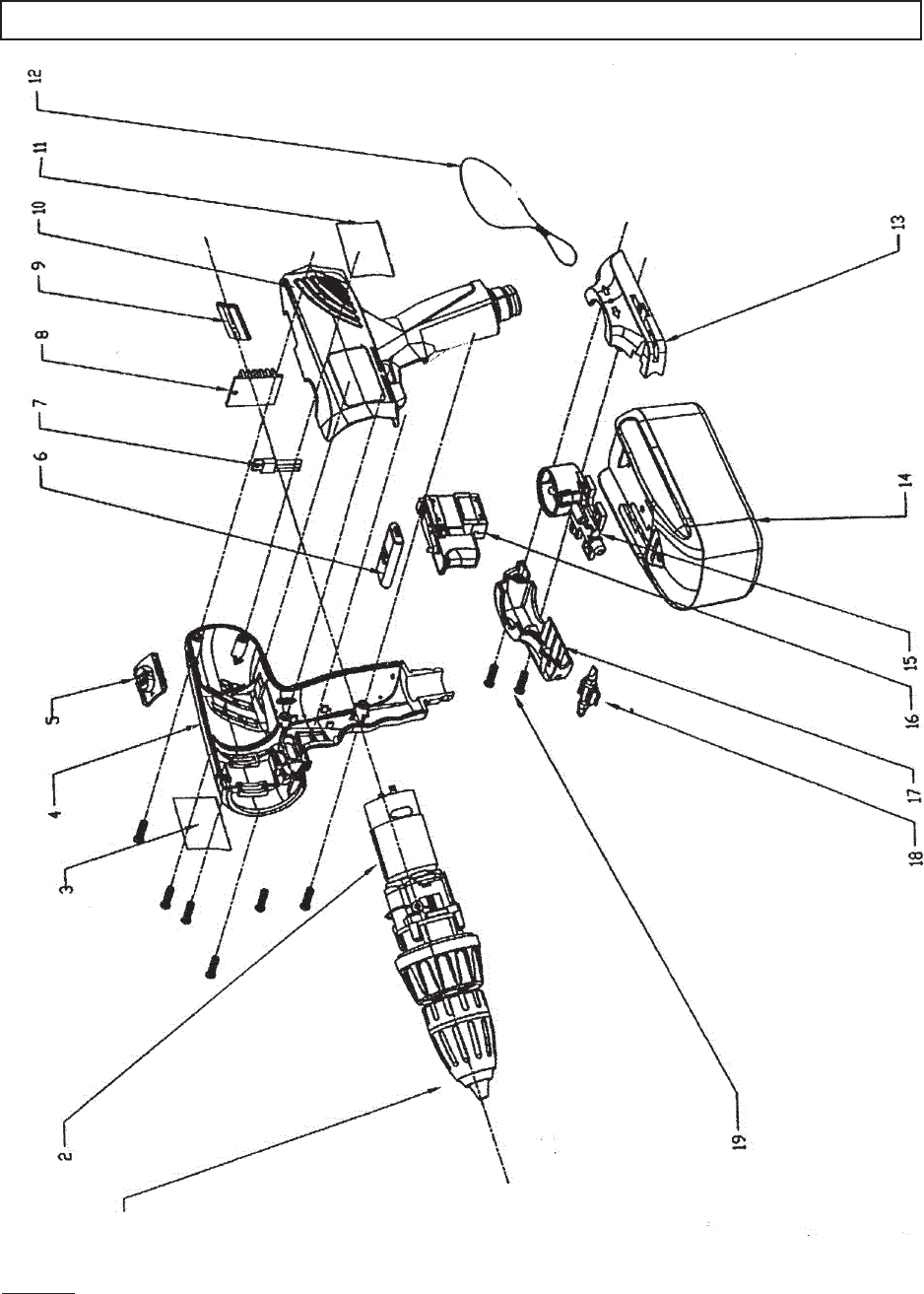 12
11
10
9
8
7
6
5
4
3
2
13
14
15
16
17
18
19