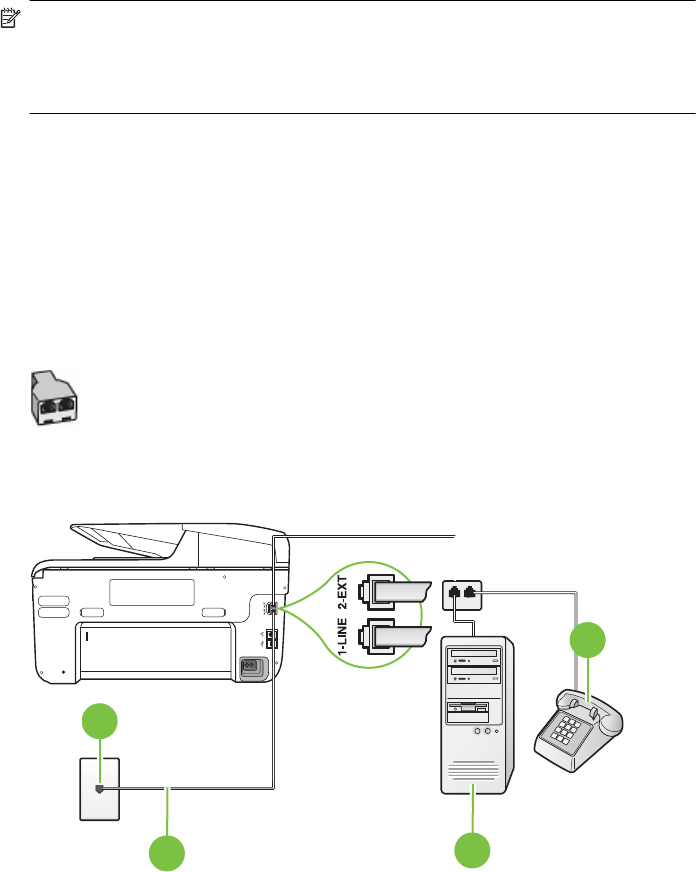 2-EXT
1-LINE