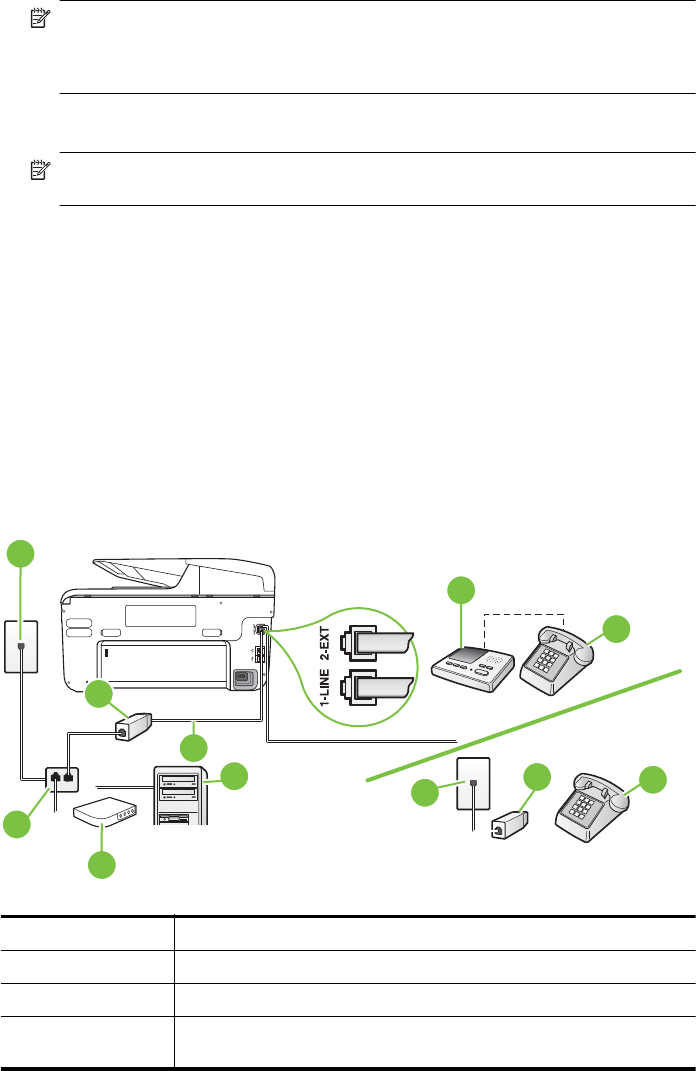 1-LINE 2-EXT