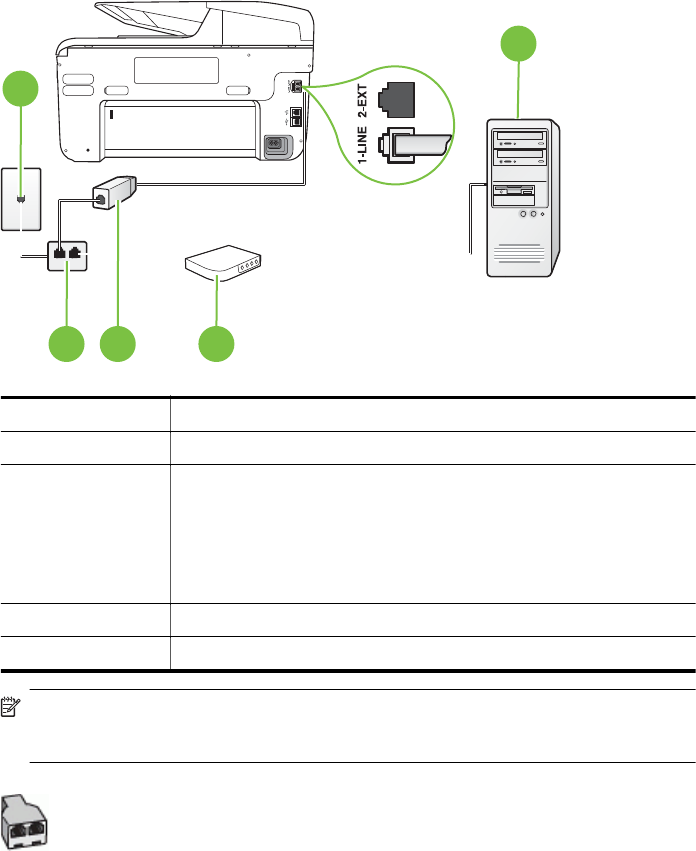 1-LINE
2-EXT