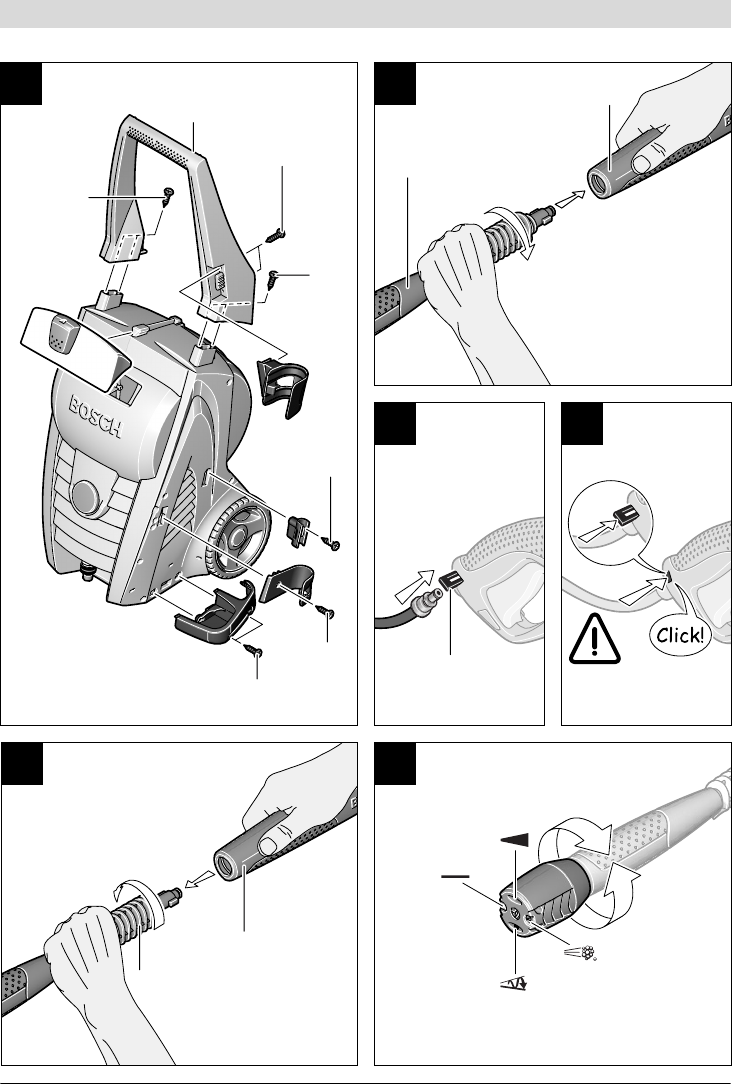 BOSCH

Click!