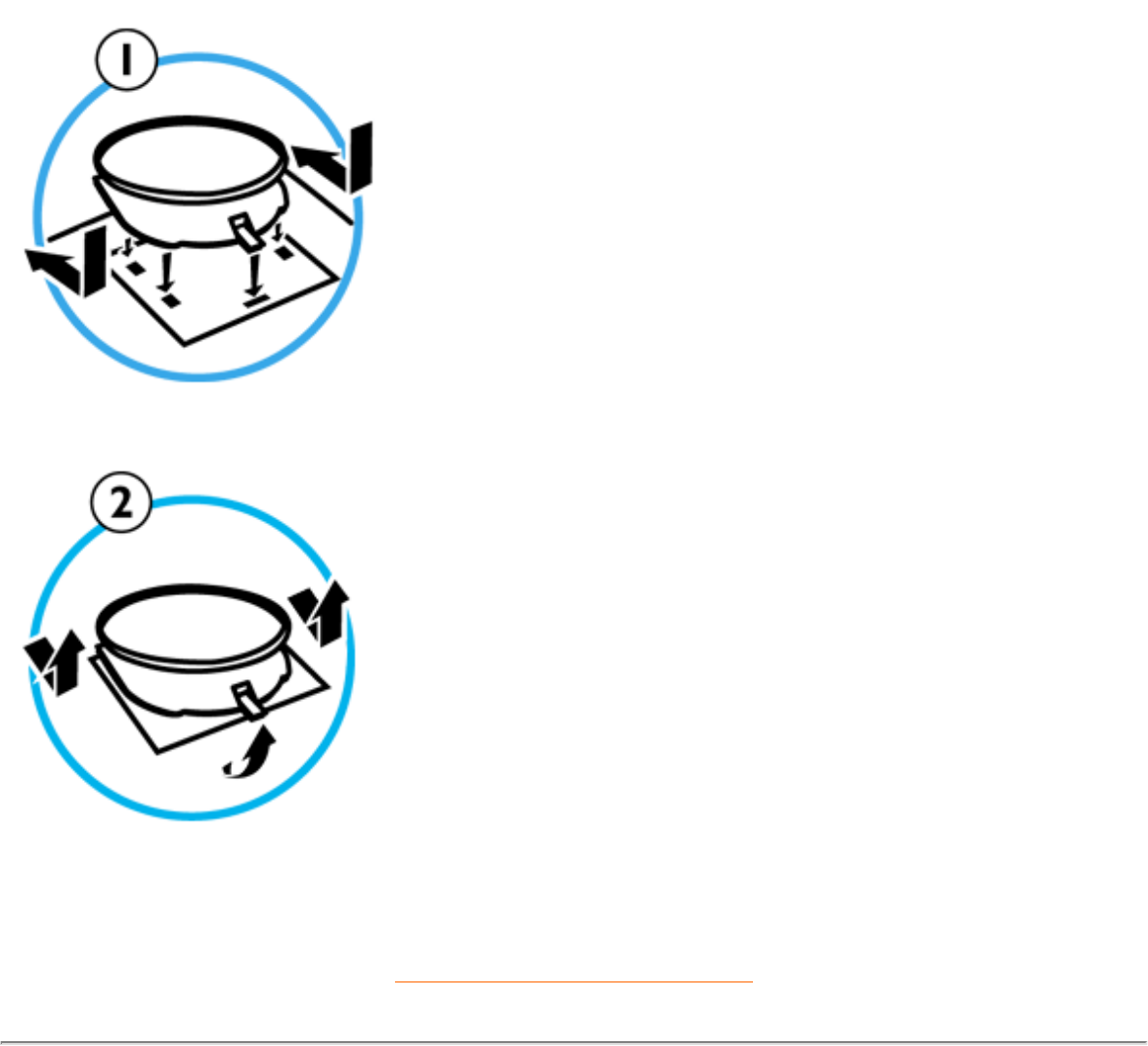 1

2