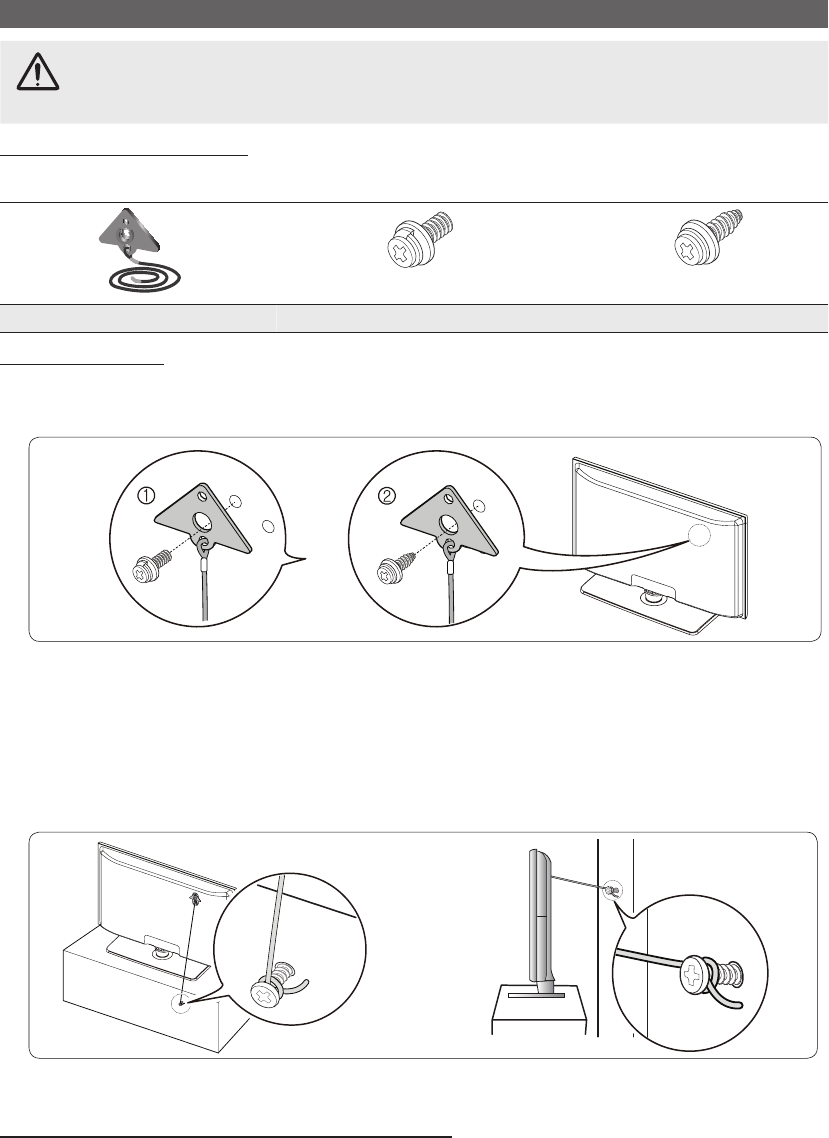 ①

②