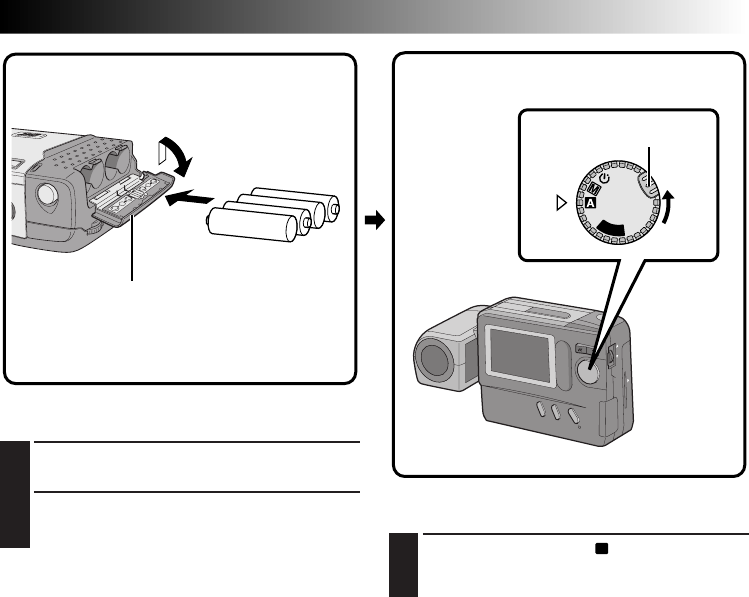 M
A