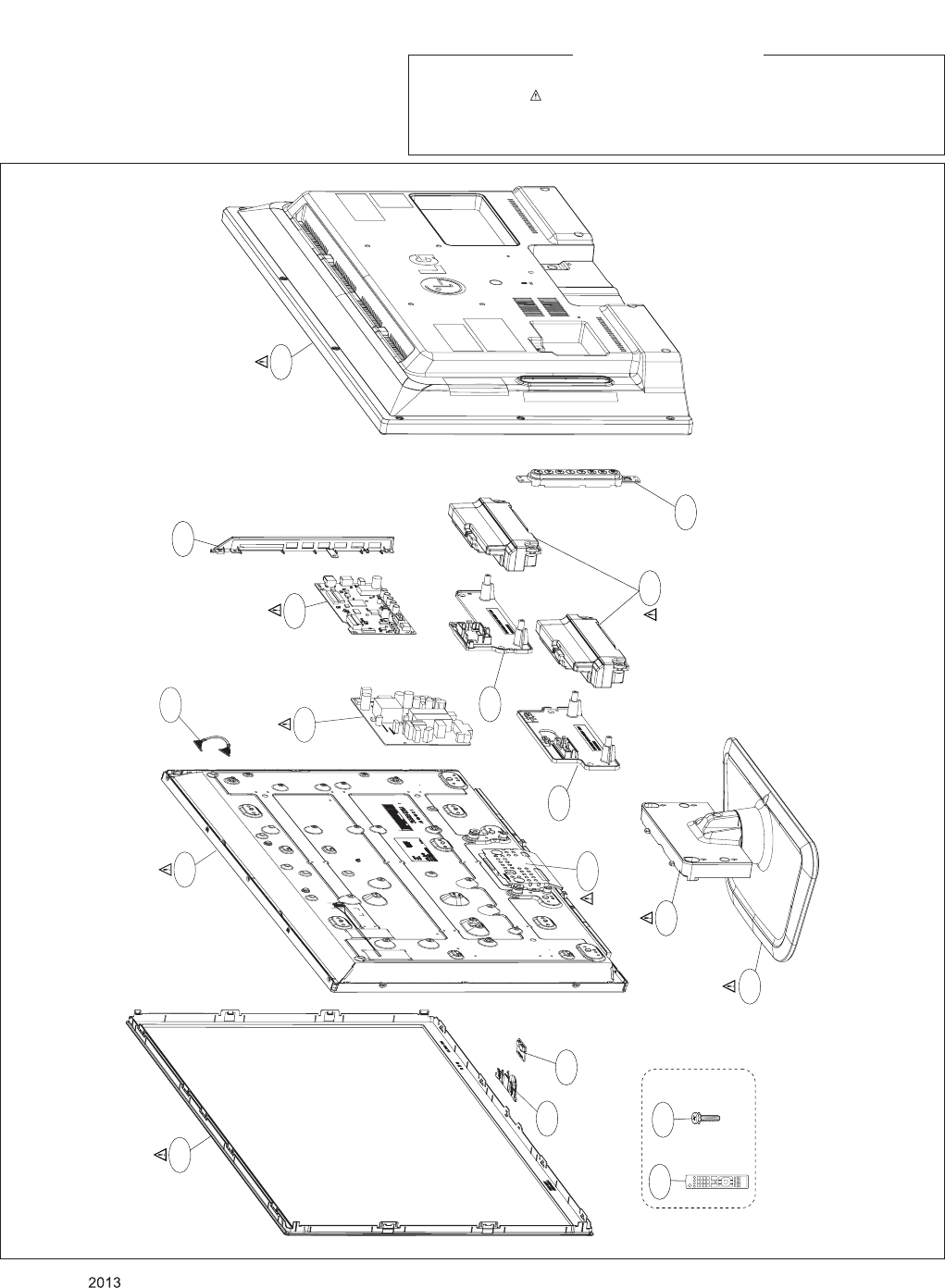 2013