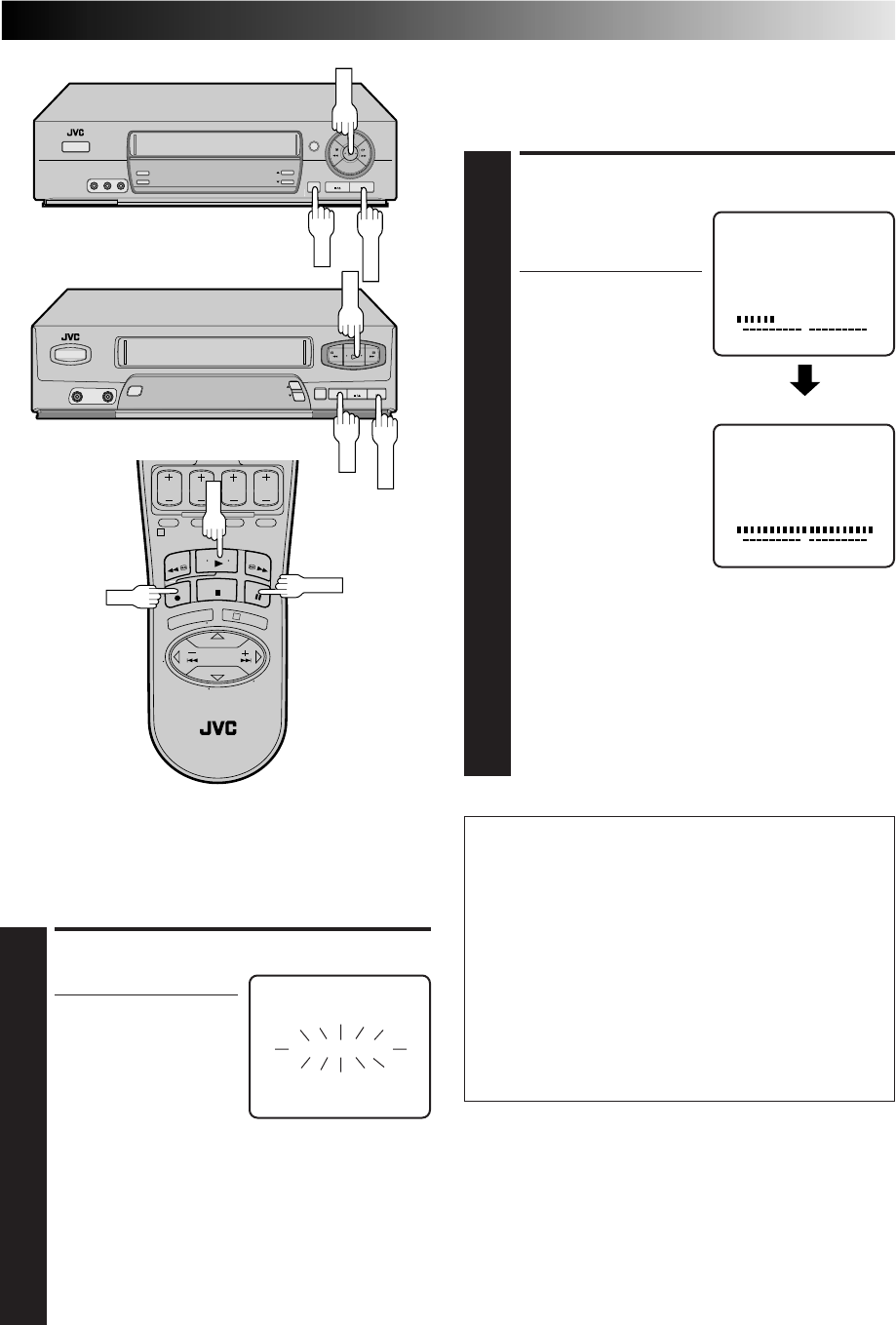 JVC

JVC

JVC