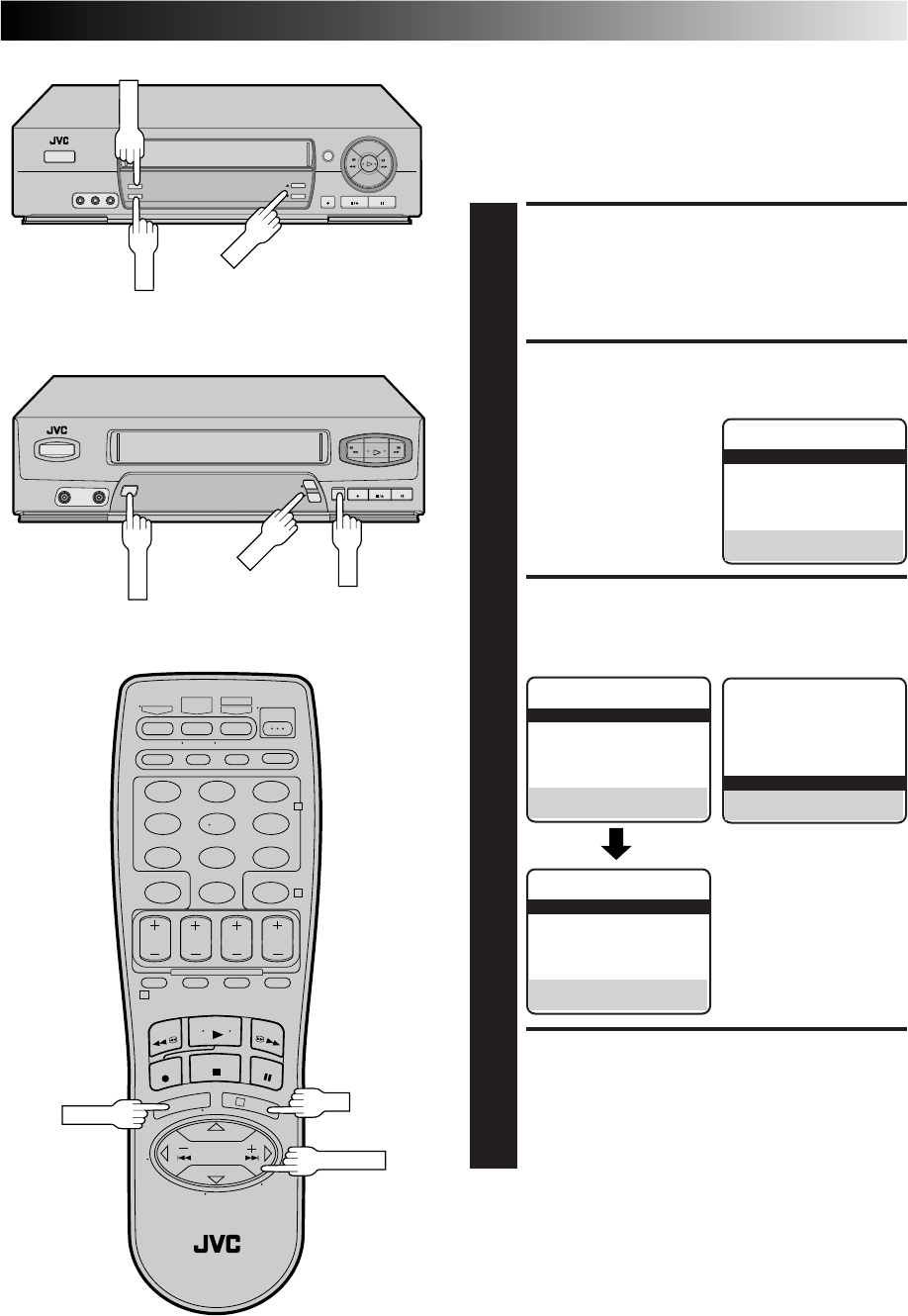 JVC

JVC

JVC