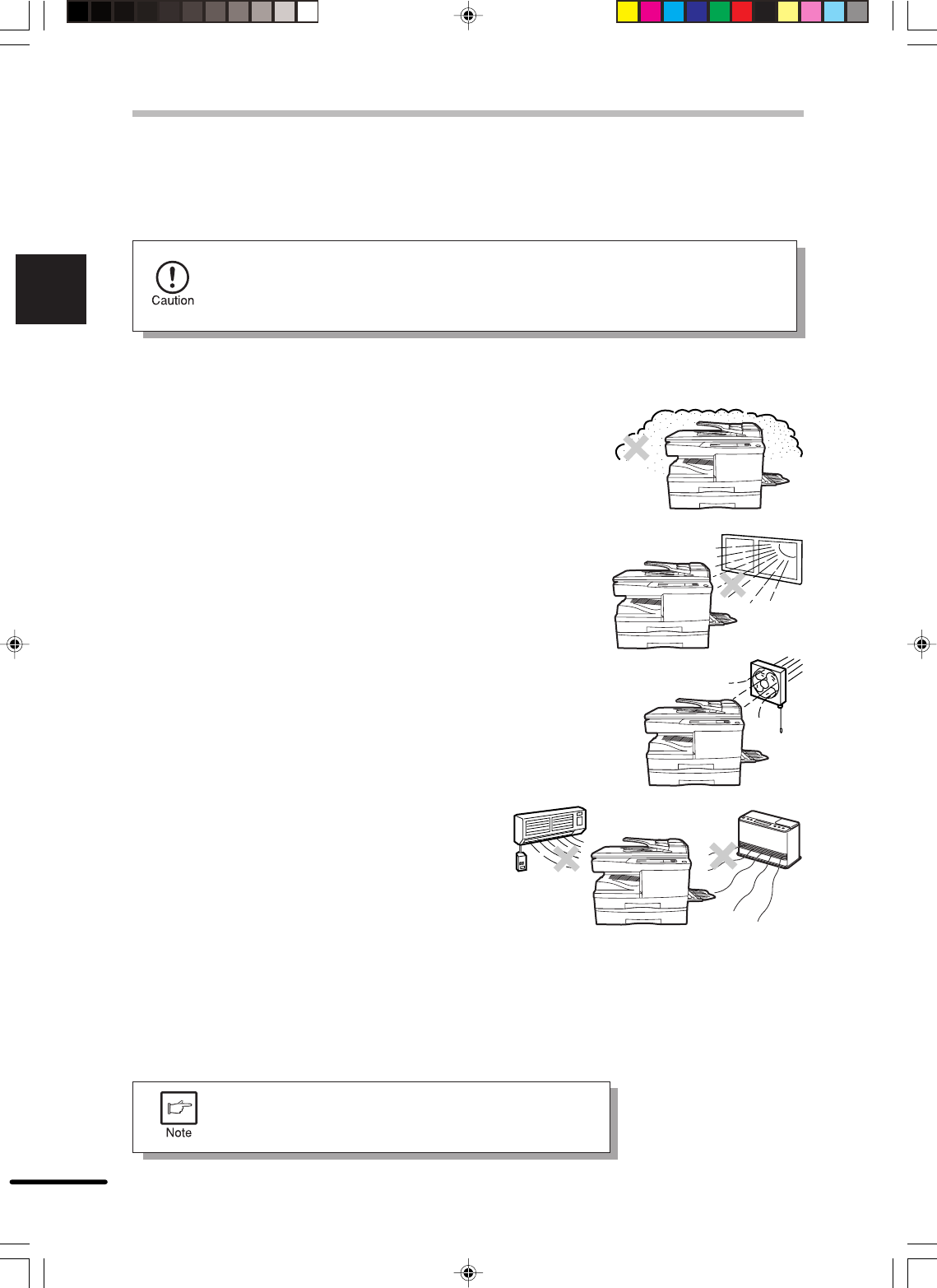 Caution

Note