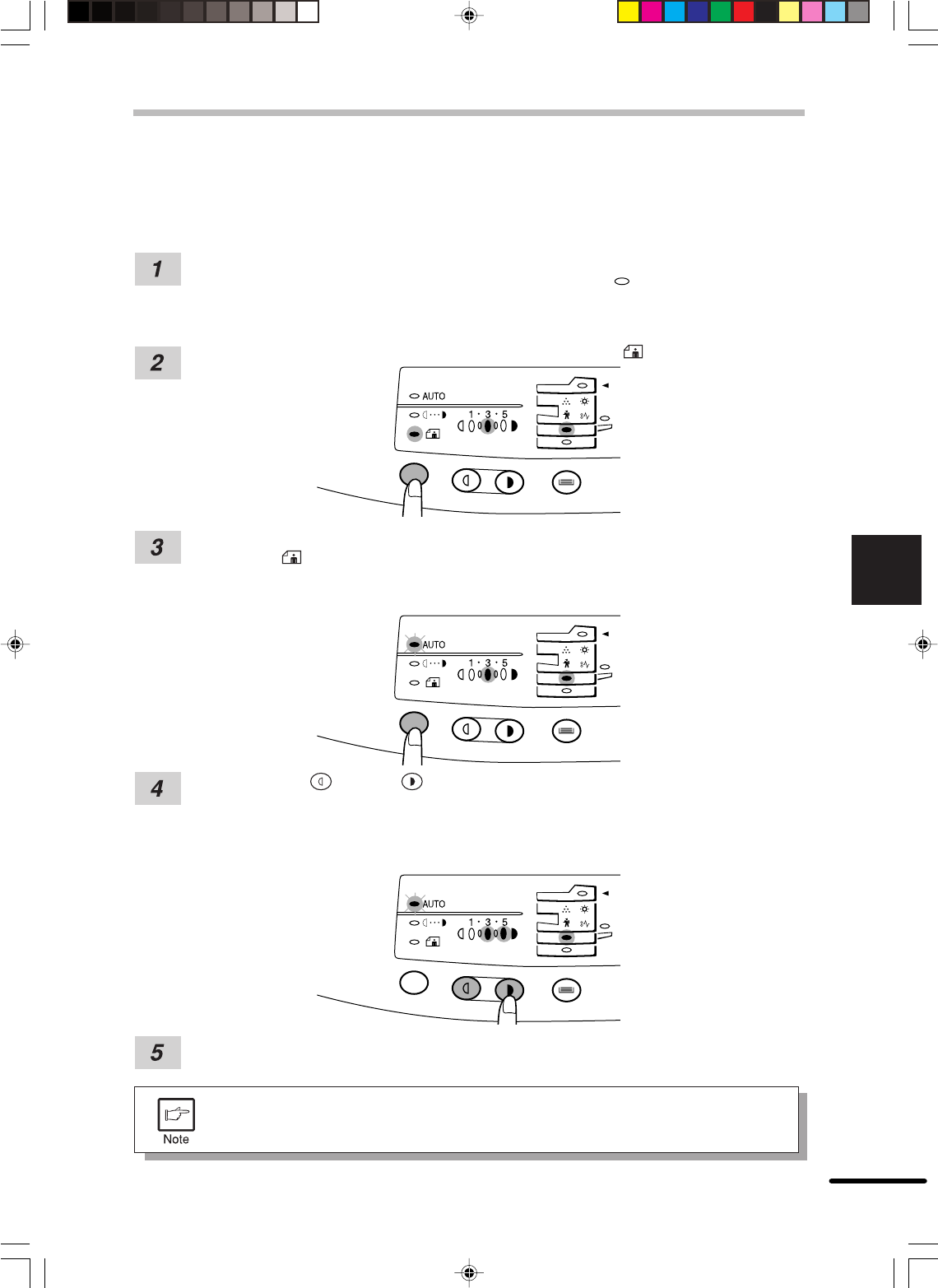 1

2

AUTO

1 · 3 · 5

3

AUTO

1 · 3 · 5

4

AUTO

1 · 3 · 5

5

Note