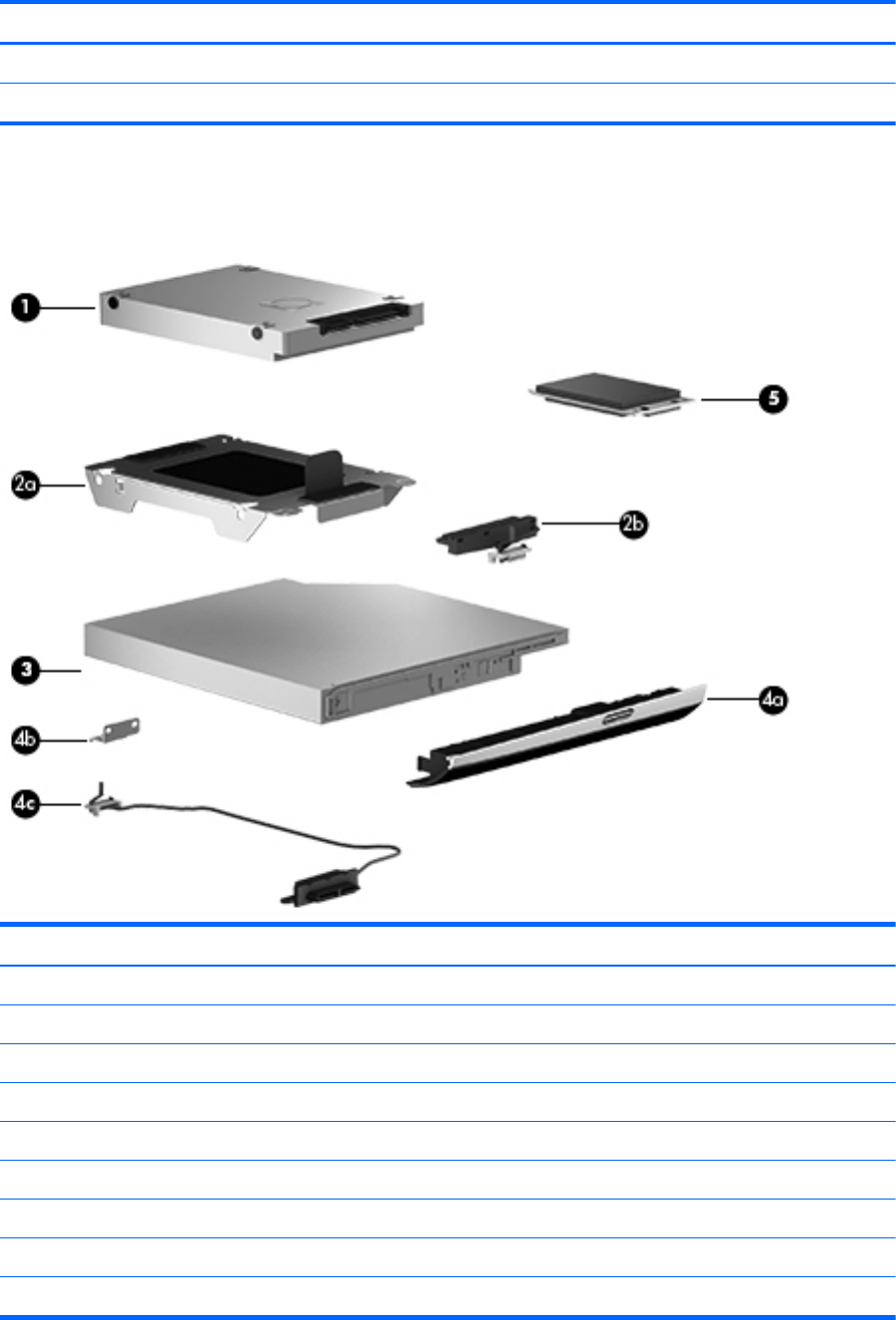 1

5

2a

2b

3

4a

4b

4c