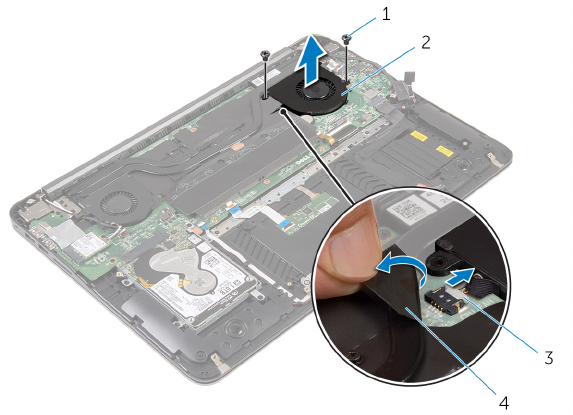 1
2
3
4