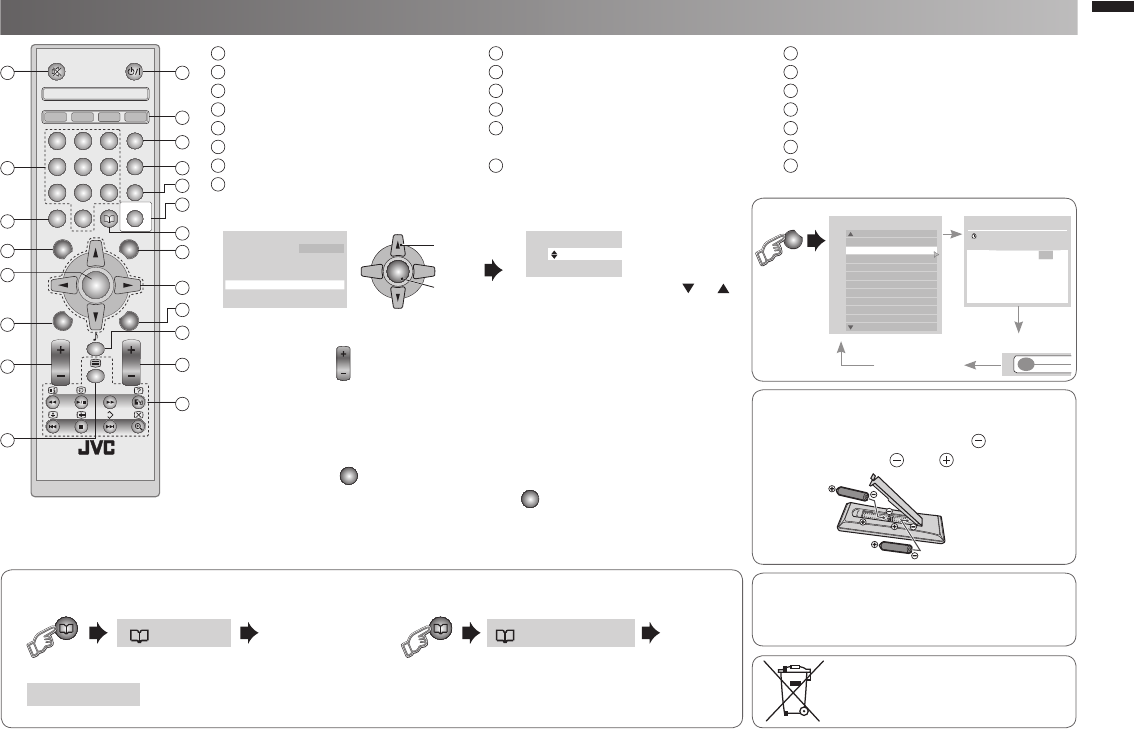 JVC