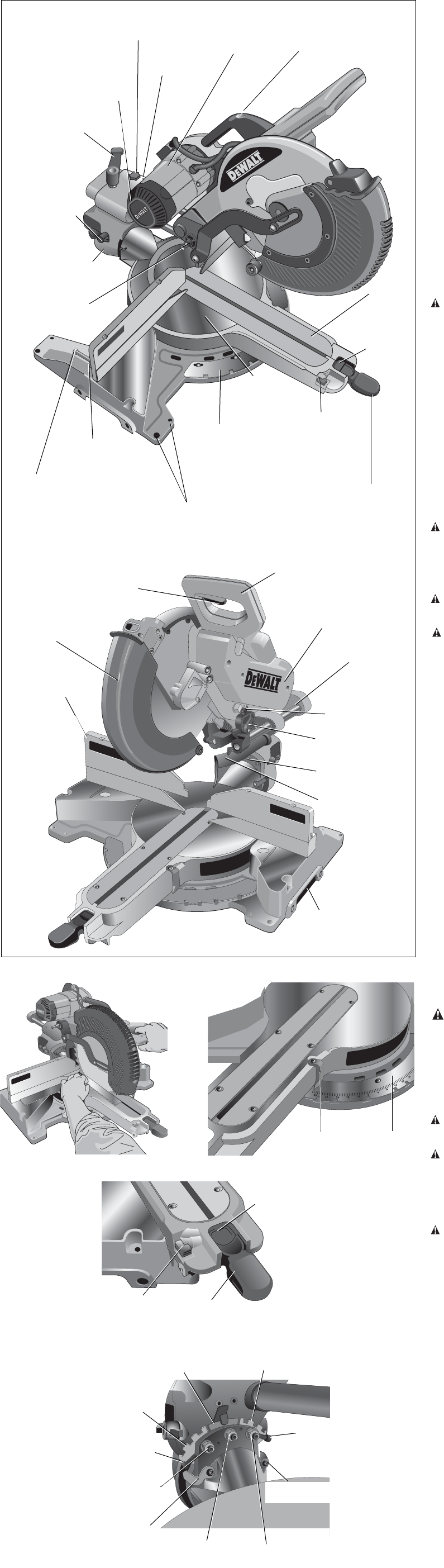 DEWALT

DEWALT

DEWALT