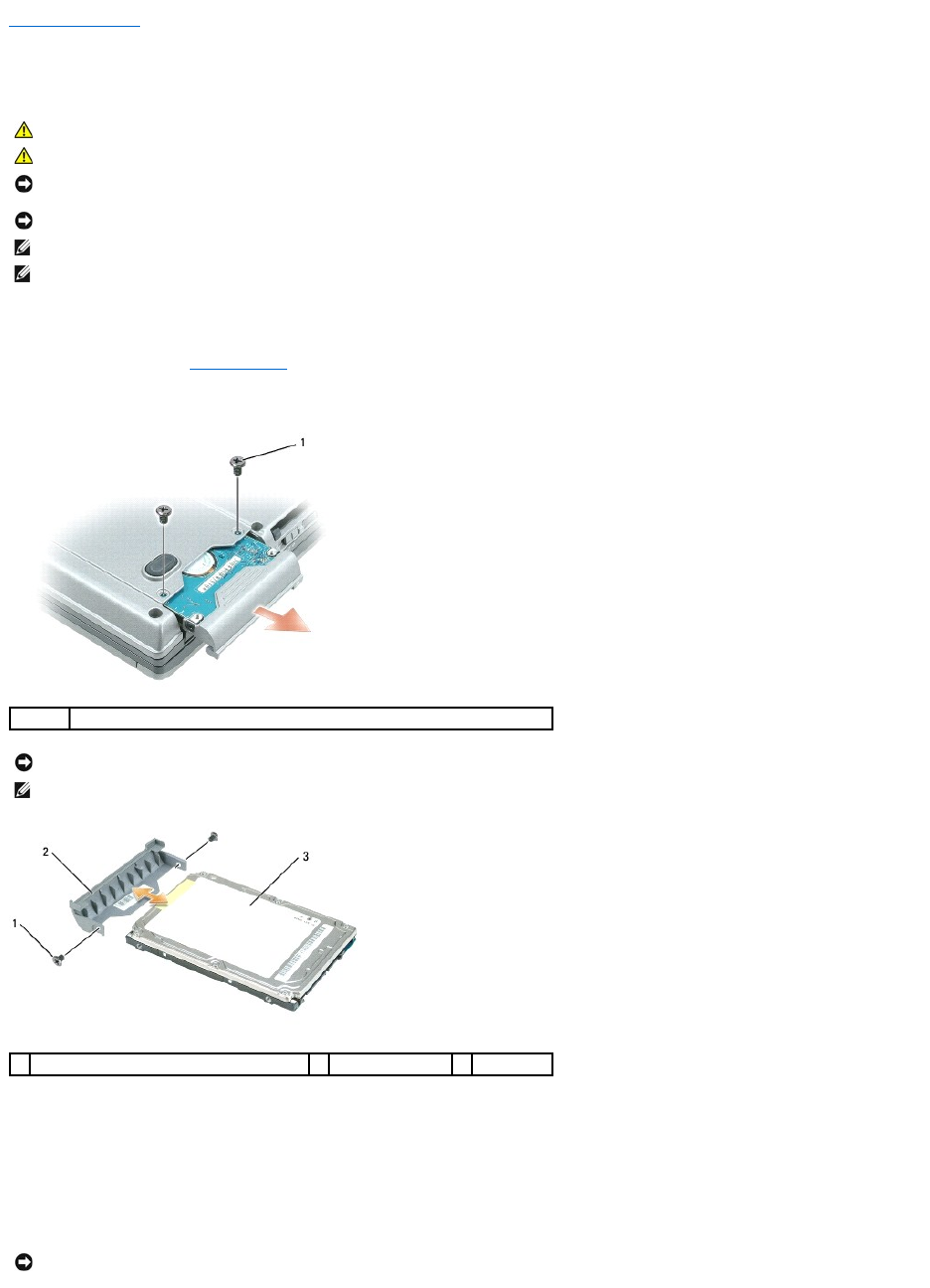 1

2

3

1