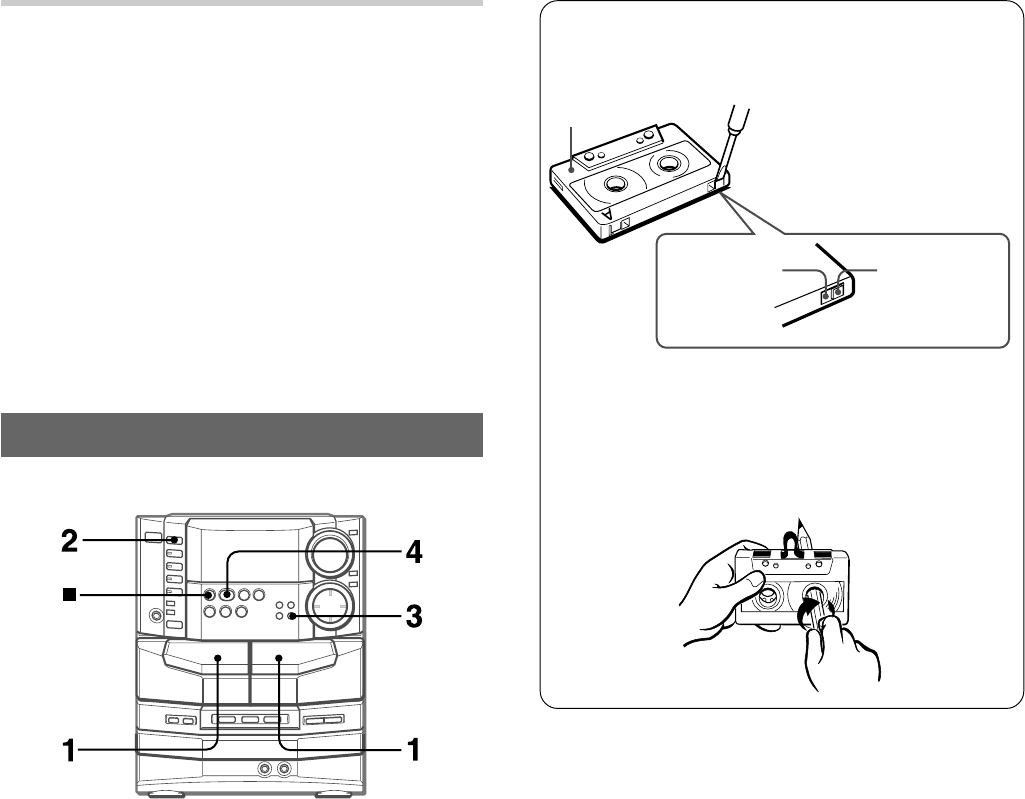 2

4

■

3

1

1