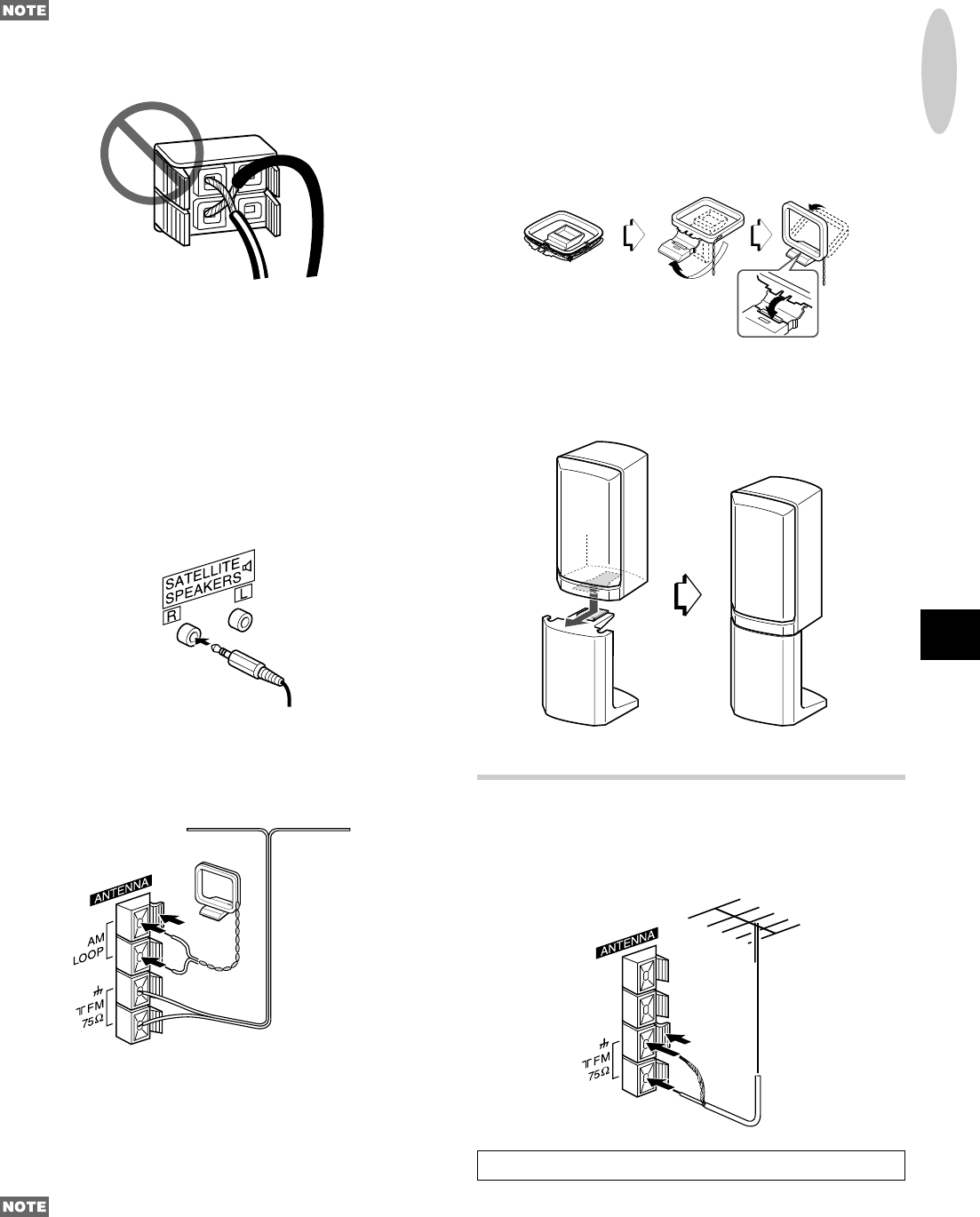 NOTE

SATELLITE SPEAKERS
R
L

ANTENNA
AM LOOP
FM 75Ω

ANTENNA
FM 75Ω

NOTE