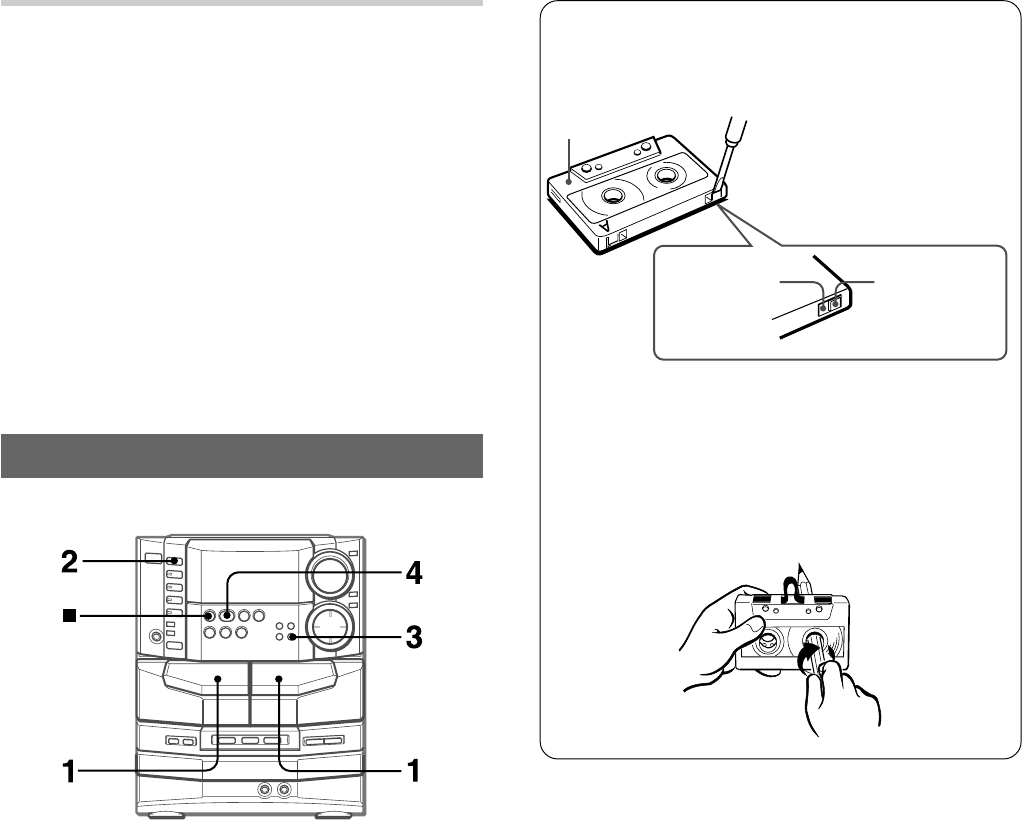 2

4

■

3

1

1