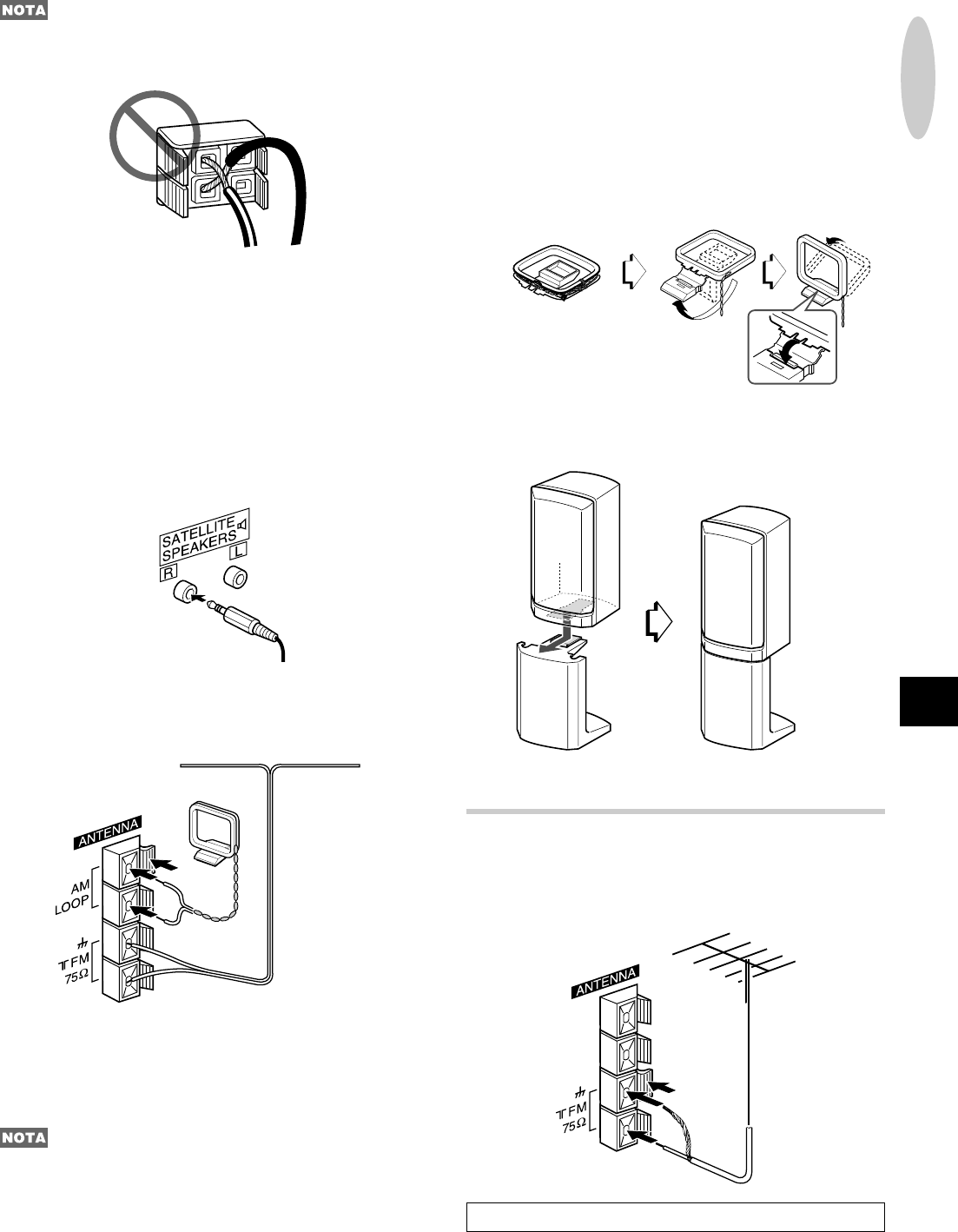 NOTA

SATELLITE SPEAKERS
R
L

ANTENNA
AM LOOP
FM 75Ω

NOTA

ANTENNA
FM 75Ω