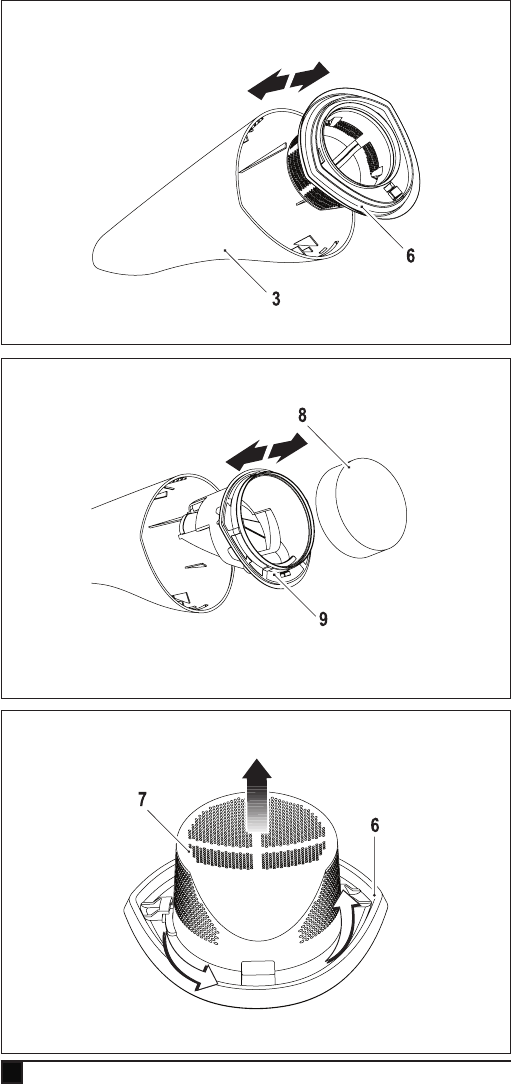 6
3
8
9
7
6