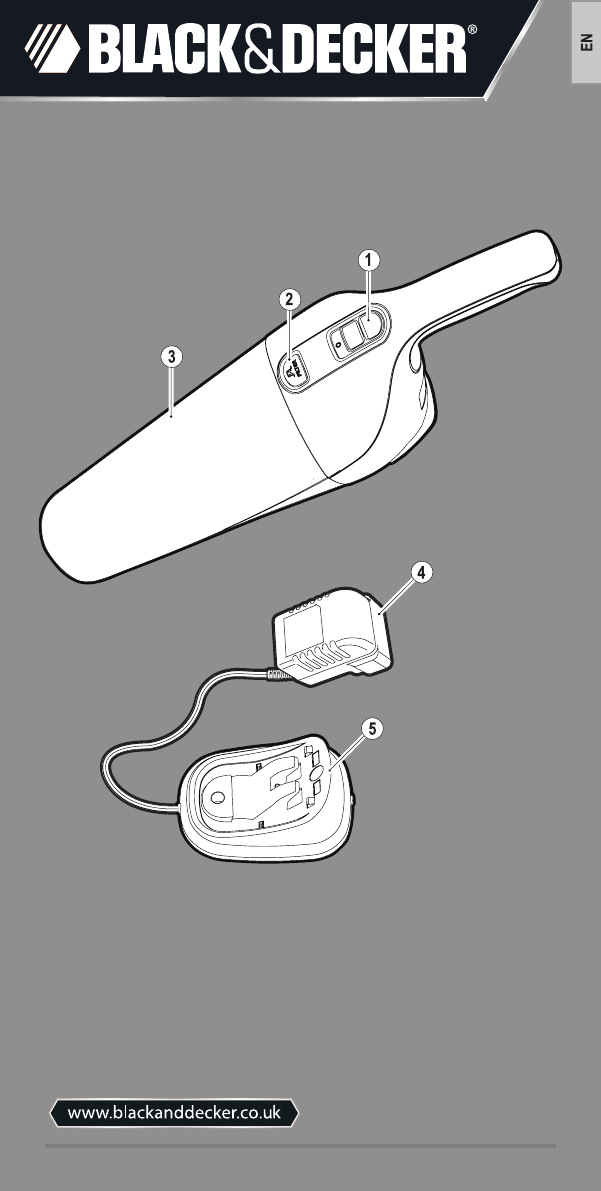 BLACK&DECKER®

EN

1
2
3
4
5

www.blackanddecker.co.uk