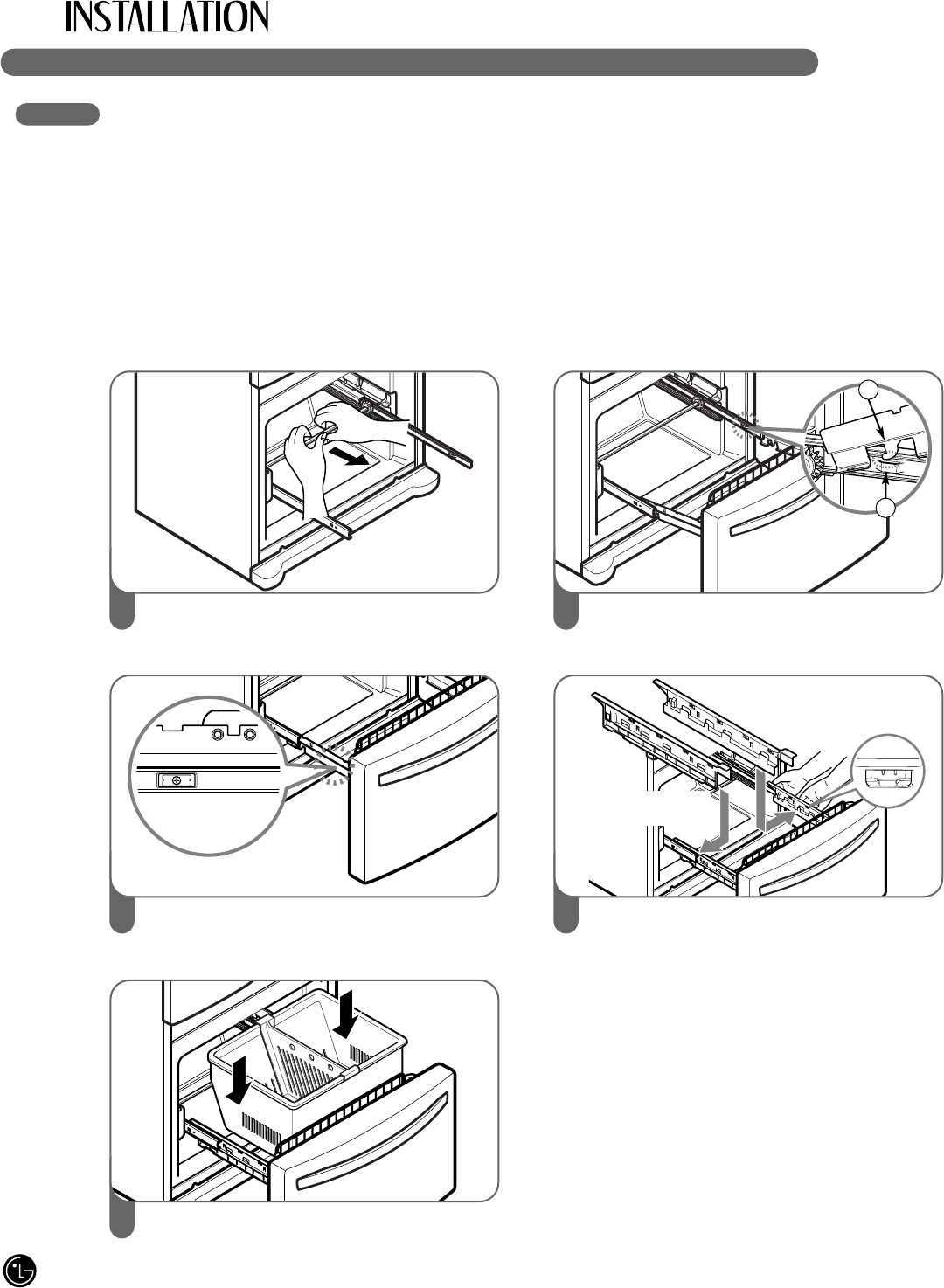 INSTALLATION