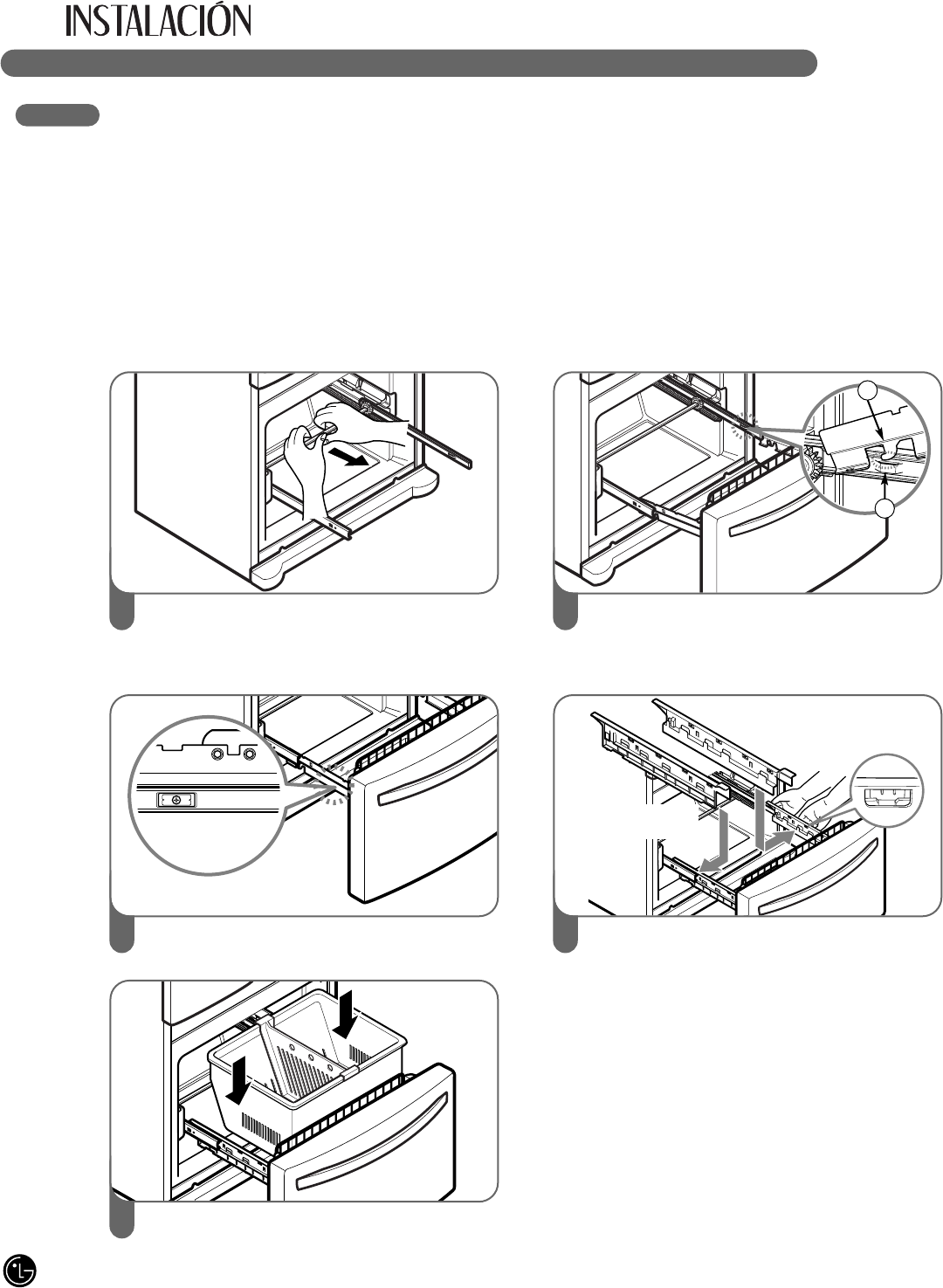 INSTALACIÓN