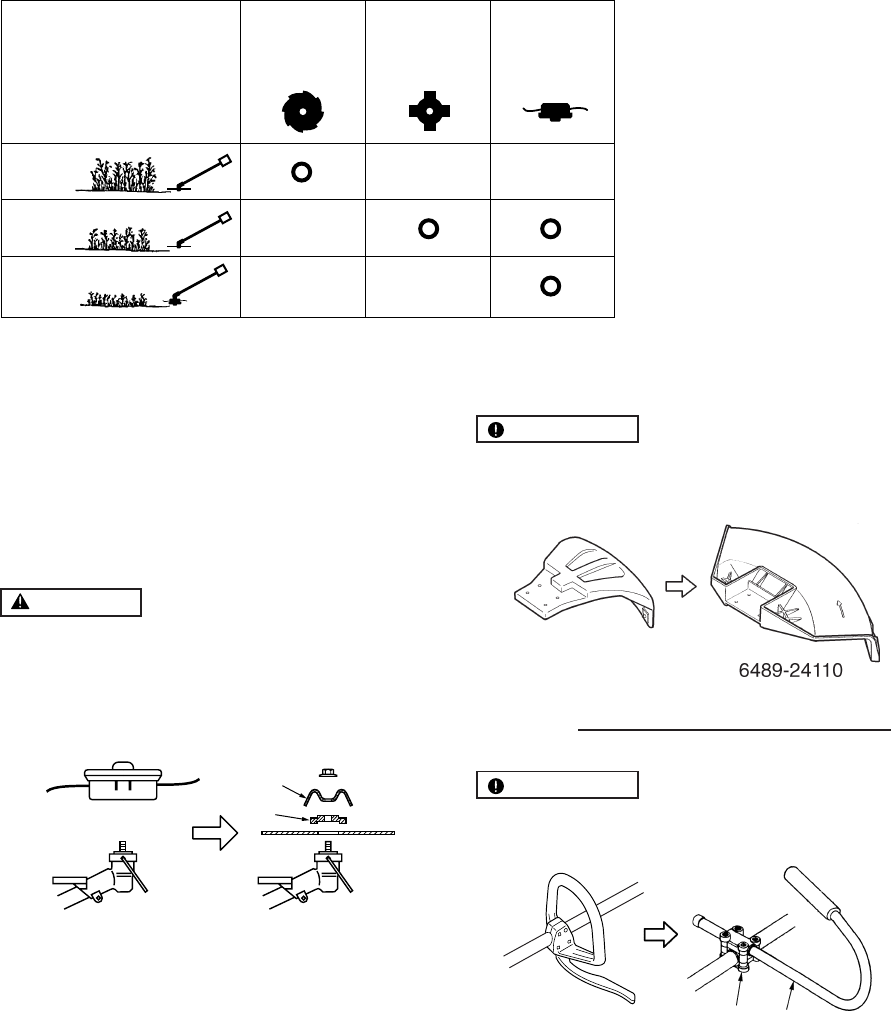 6489-24110