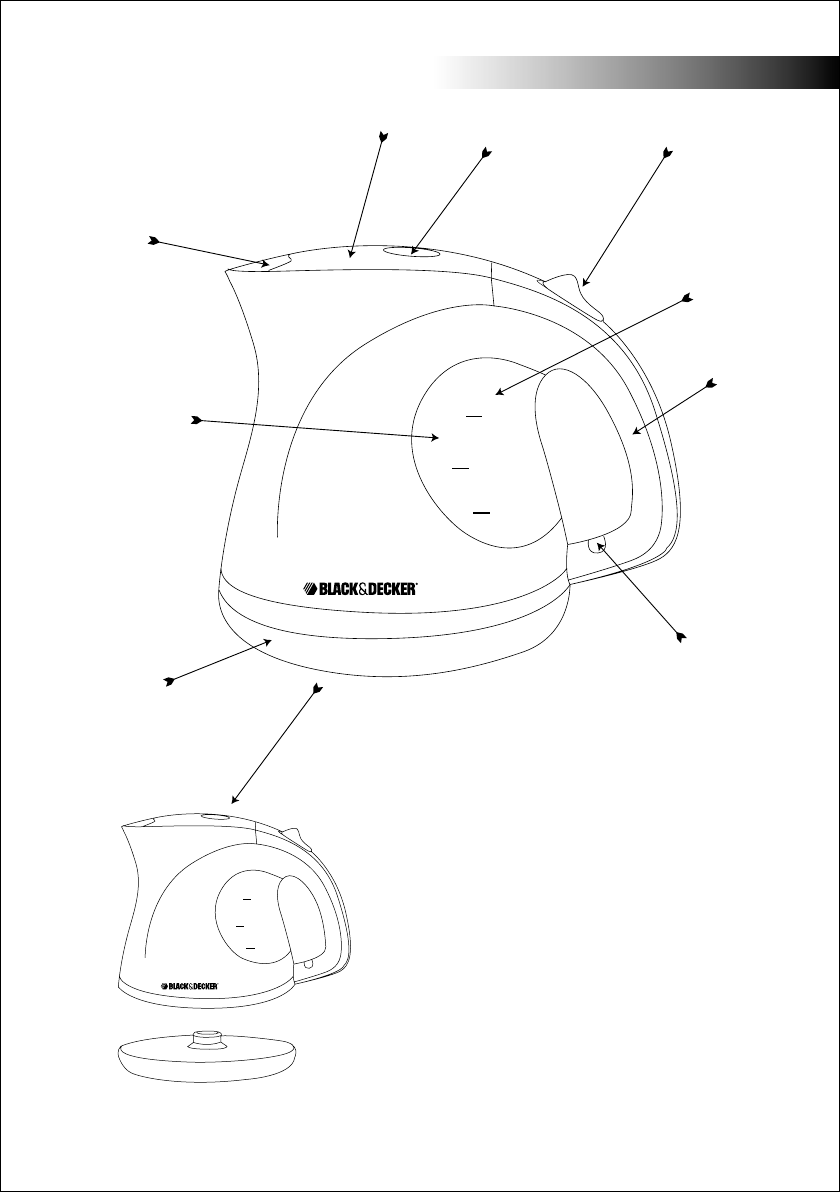 BLACK&DECKER

BLACK&DECKER