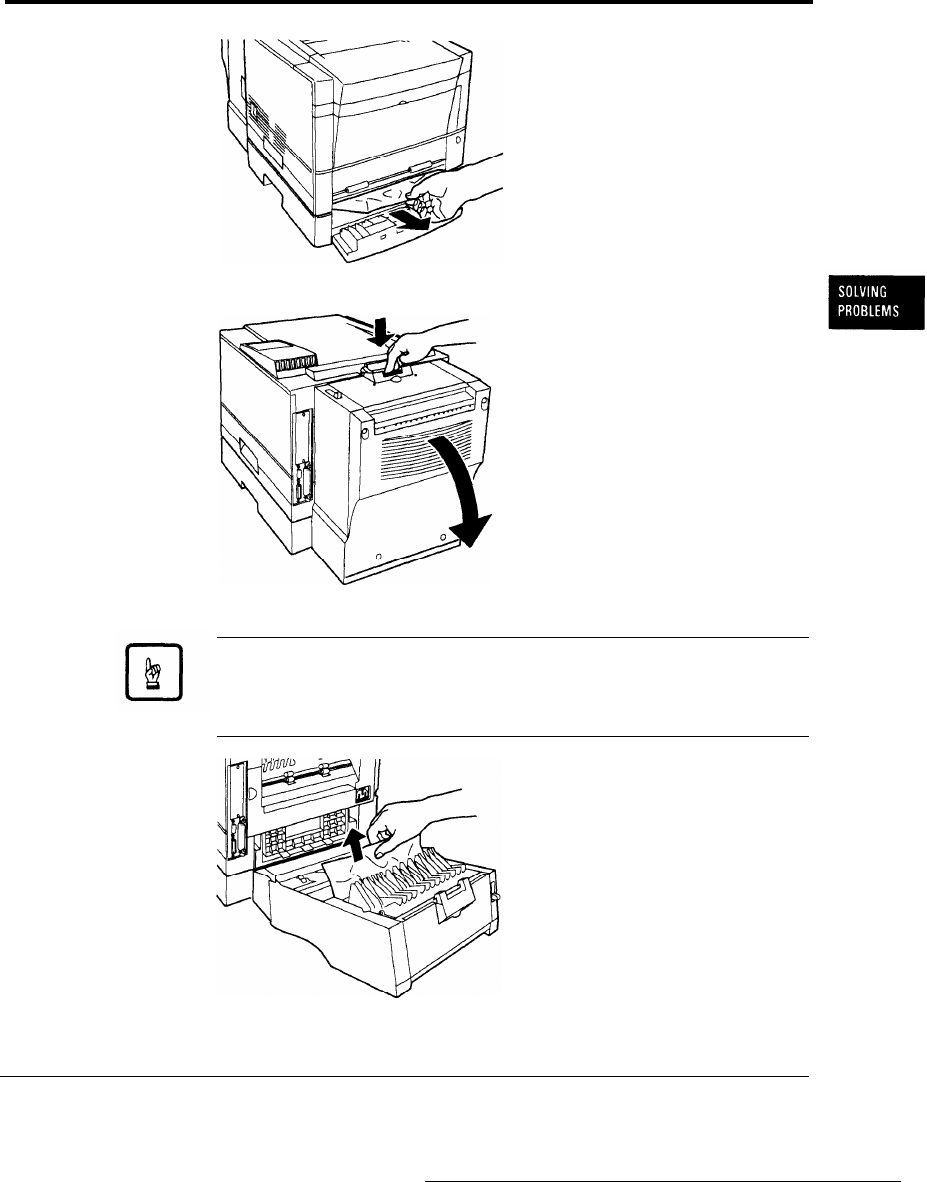 SOLVING PROBLEMS