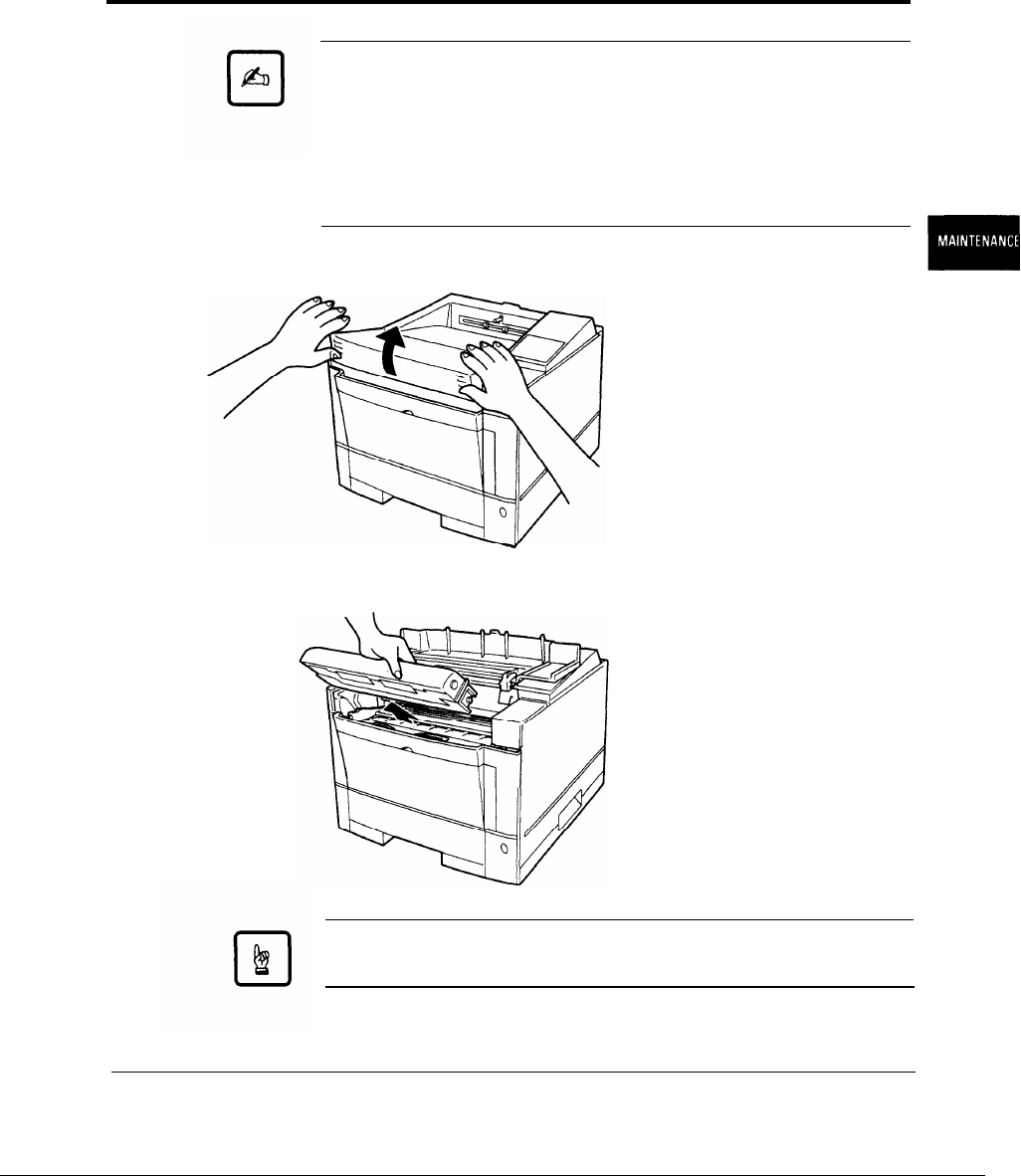 MAINTENANCE