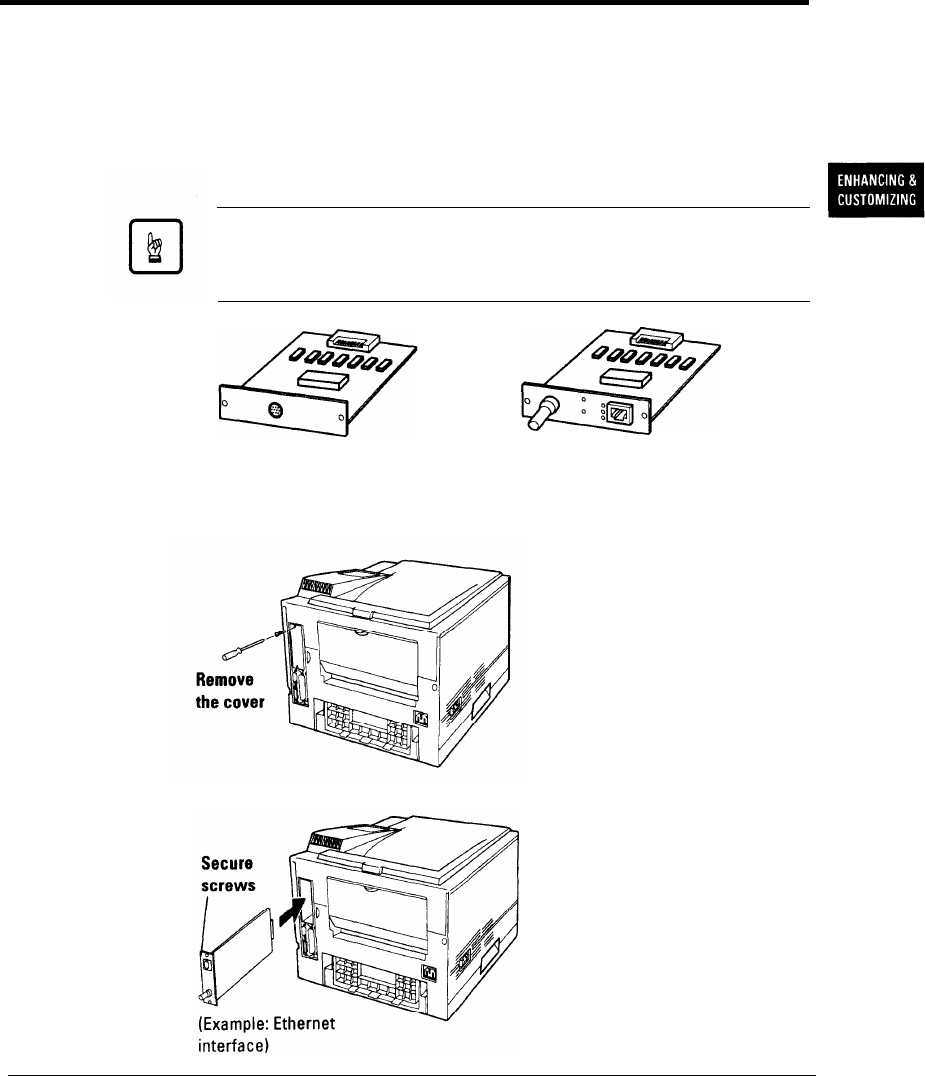 ENHANCING & CUSTOMIZING

Remove the cover

Secure screws

(Example: Ethernet interface)