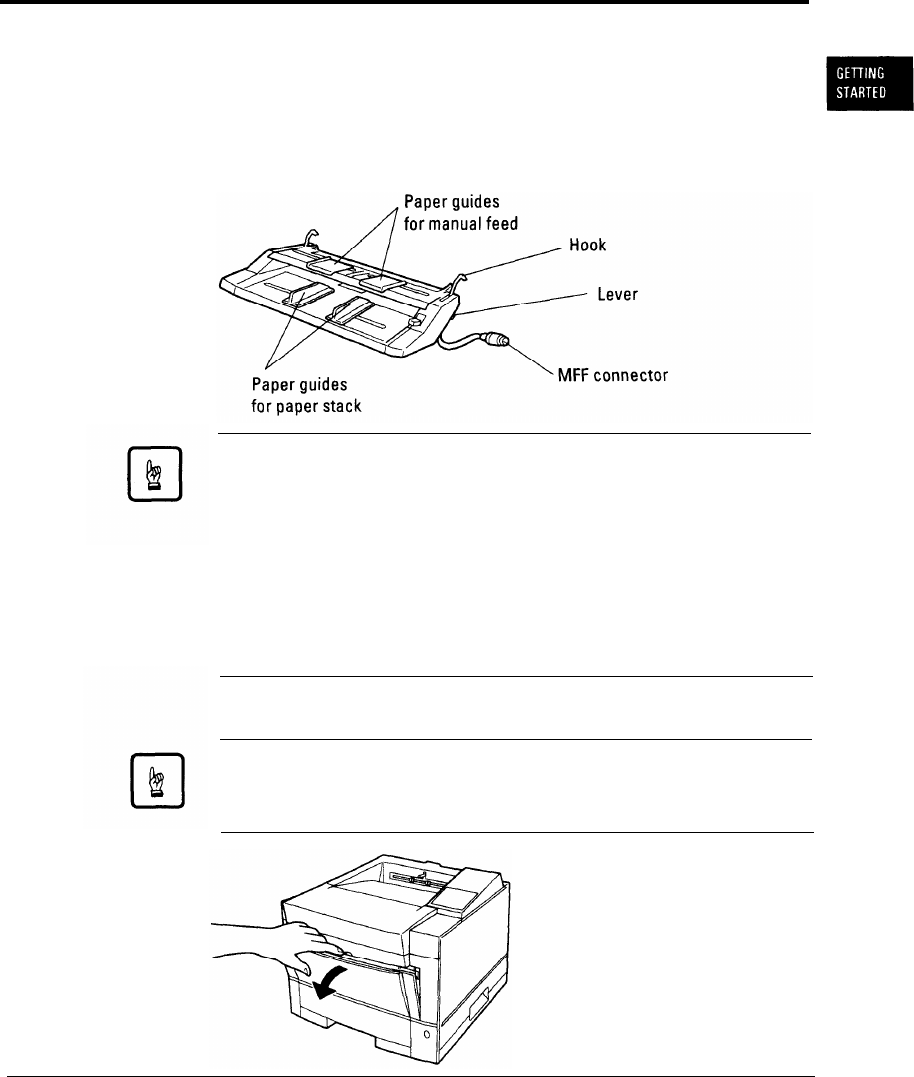 GETTING STARTED

Paper guides for manual feed

Hook

Lever

MFF connector

Paper guides for paper stack