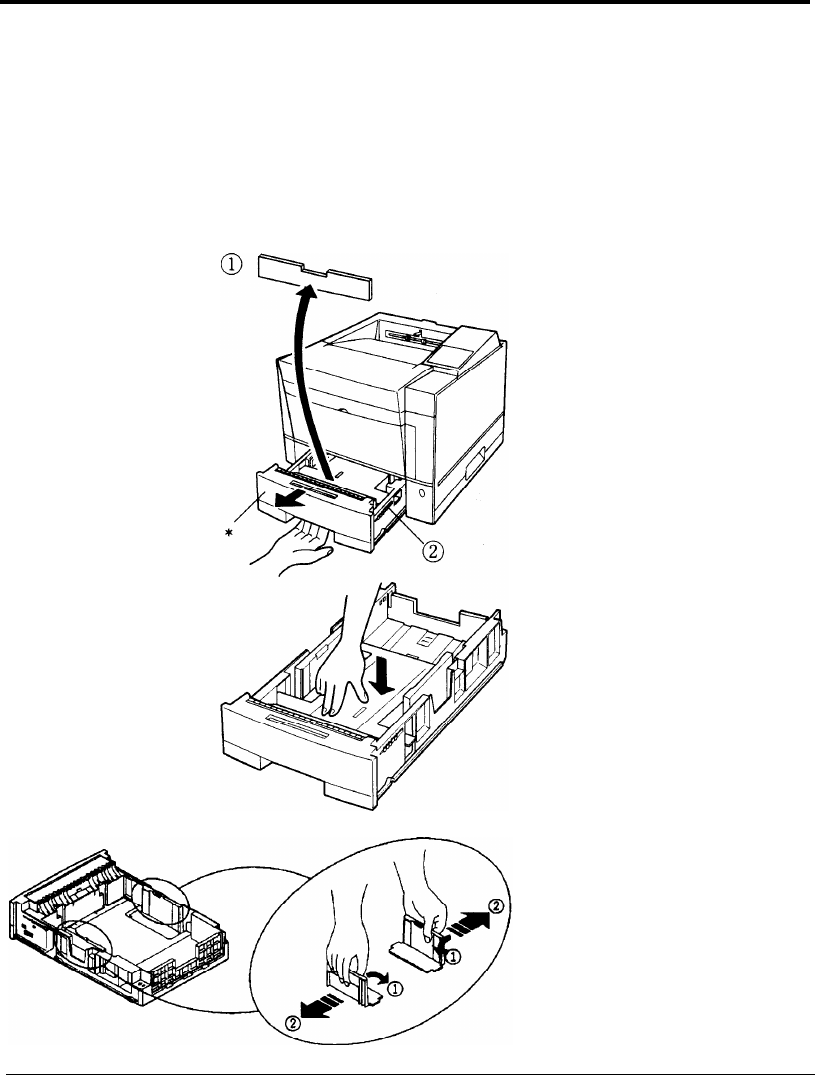 ①

*

②

②

①

①

②