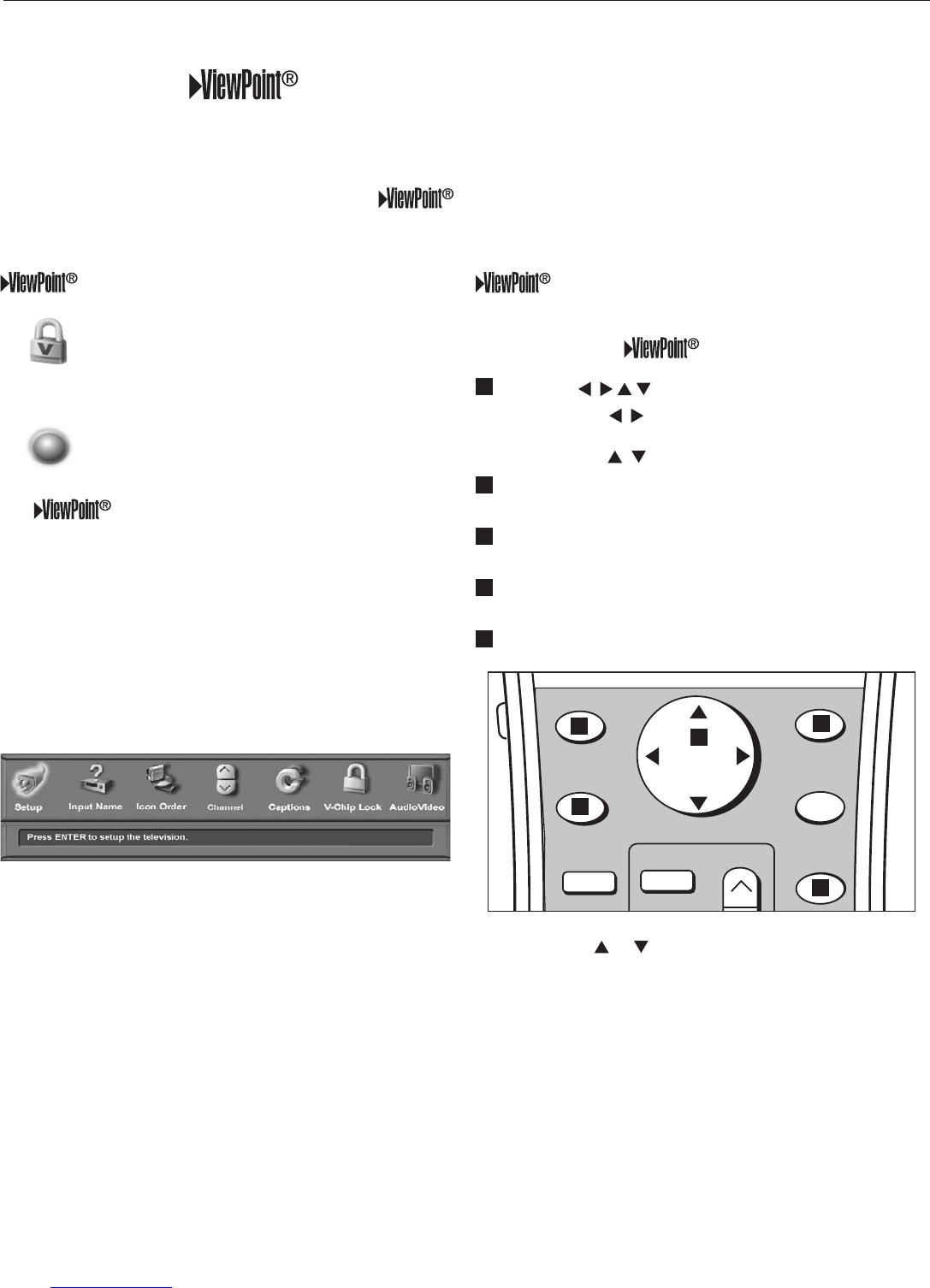 ViewPoint®

ViewPoint®

ViewPoint®

ViewPoint®

ViewPoint®

ViewPoint®

Setup Input Name Icon Order Channel Captions V-Chip Lock AudioVideo

Press ENTER to setup the television.