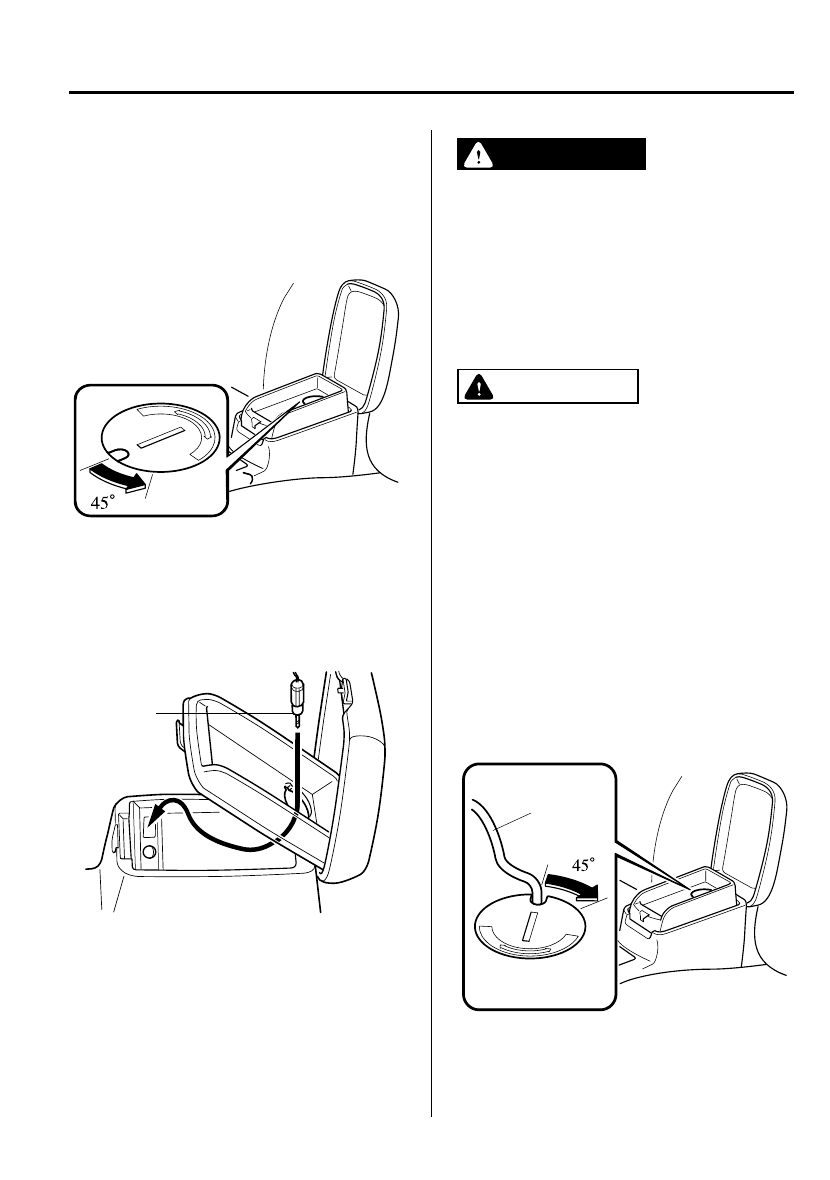 45°

45°