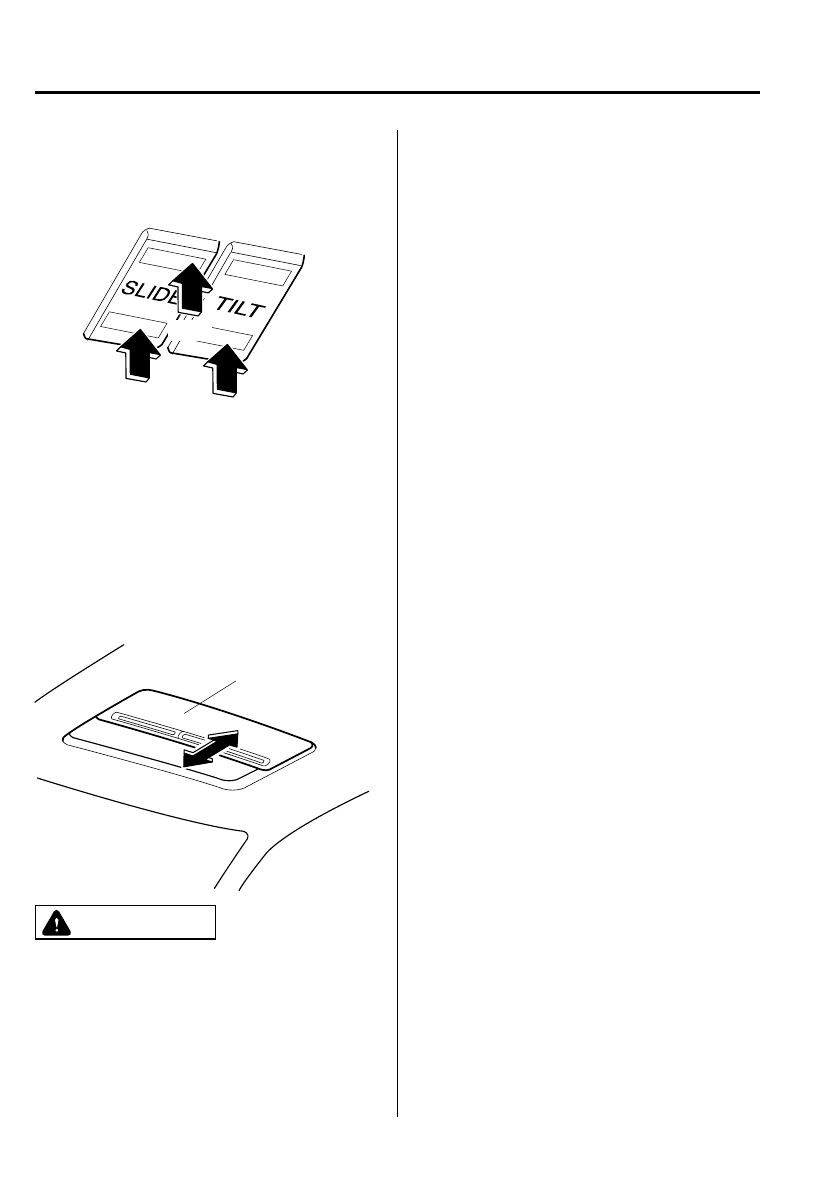 SLIDE TILT