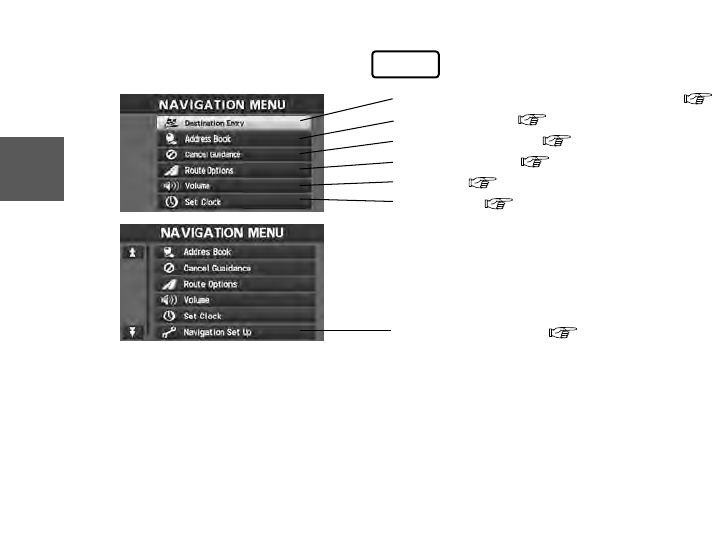 NAVIGATION MENU
Destination Entry
Address Book
Cancel Guidance
Route Options
Volume
Set Clock

NAVIGATION MENU
Addres Book
Cancel Guidance
Route Options
Volume
Set Clock
Navigation Set Up