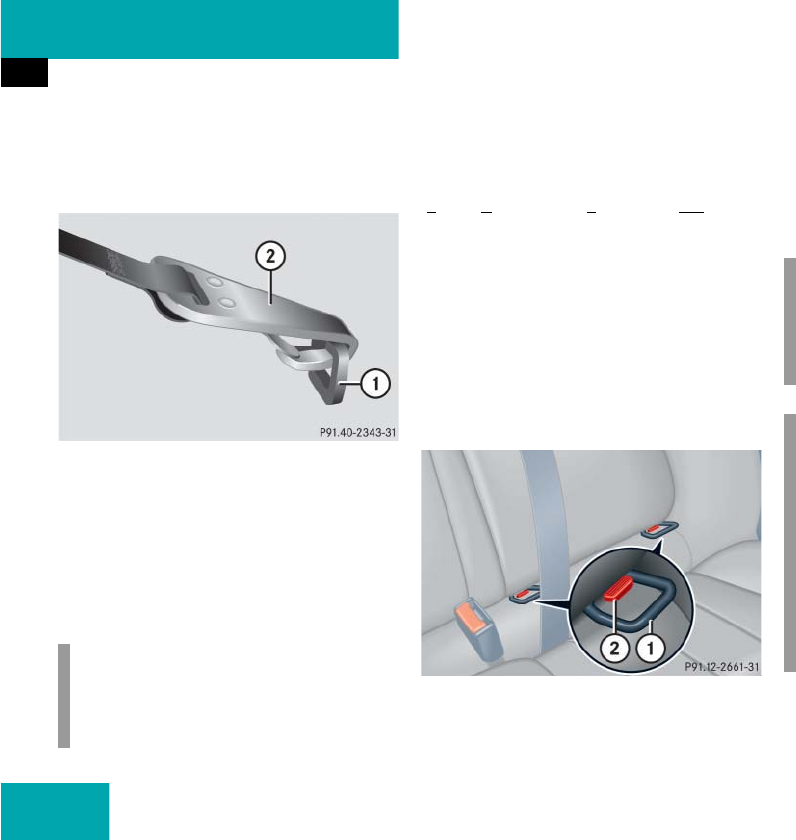 2

1

P91.40-2343-31

2 1

P91.12-2661-31