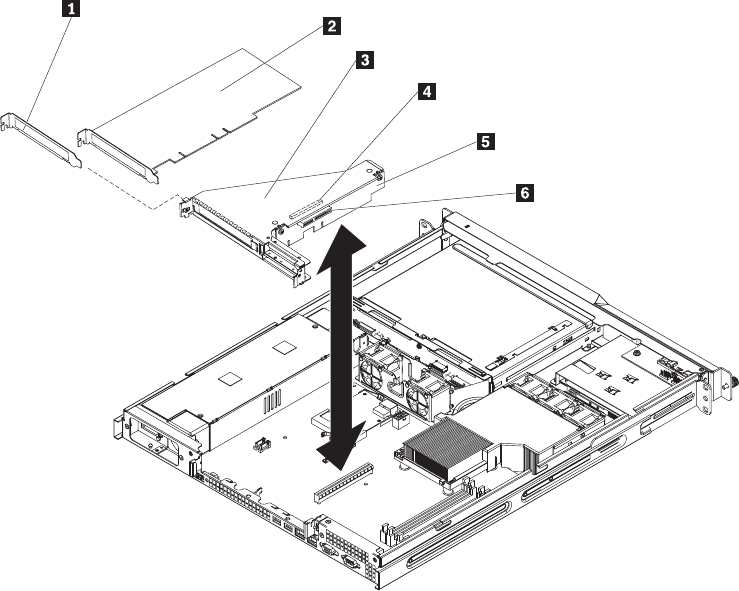 1
2
3
4
5
6