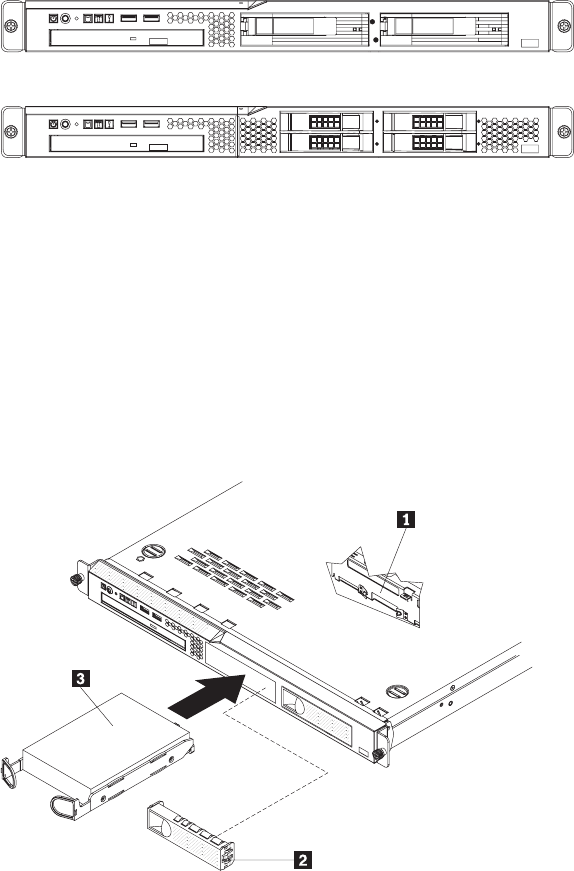 1

3

2