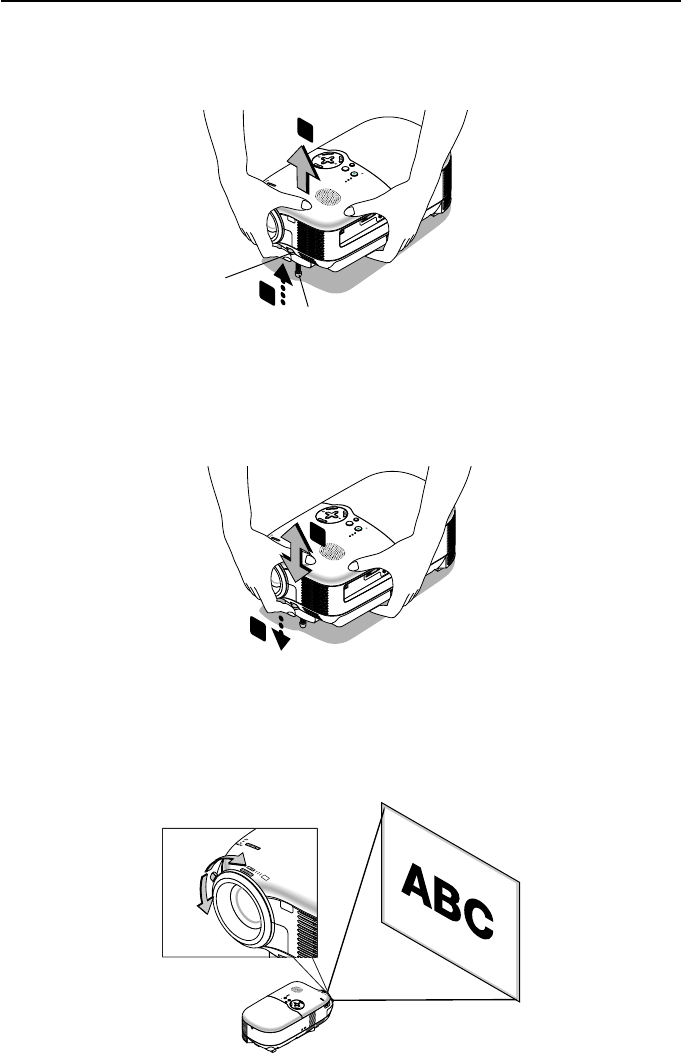 ABC