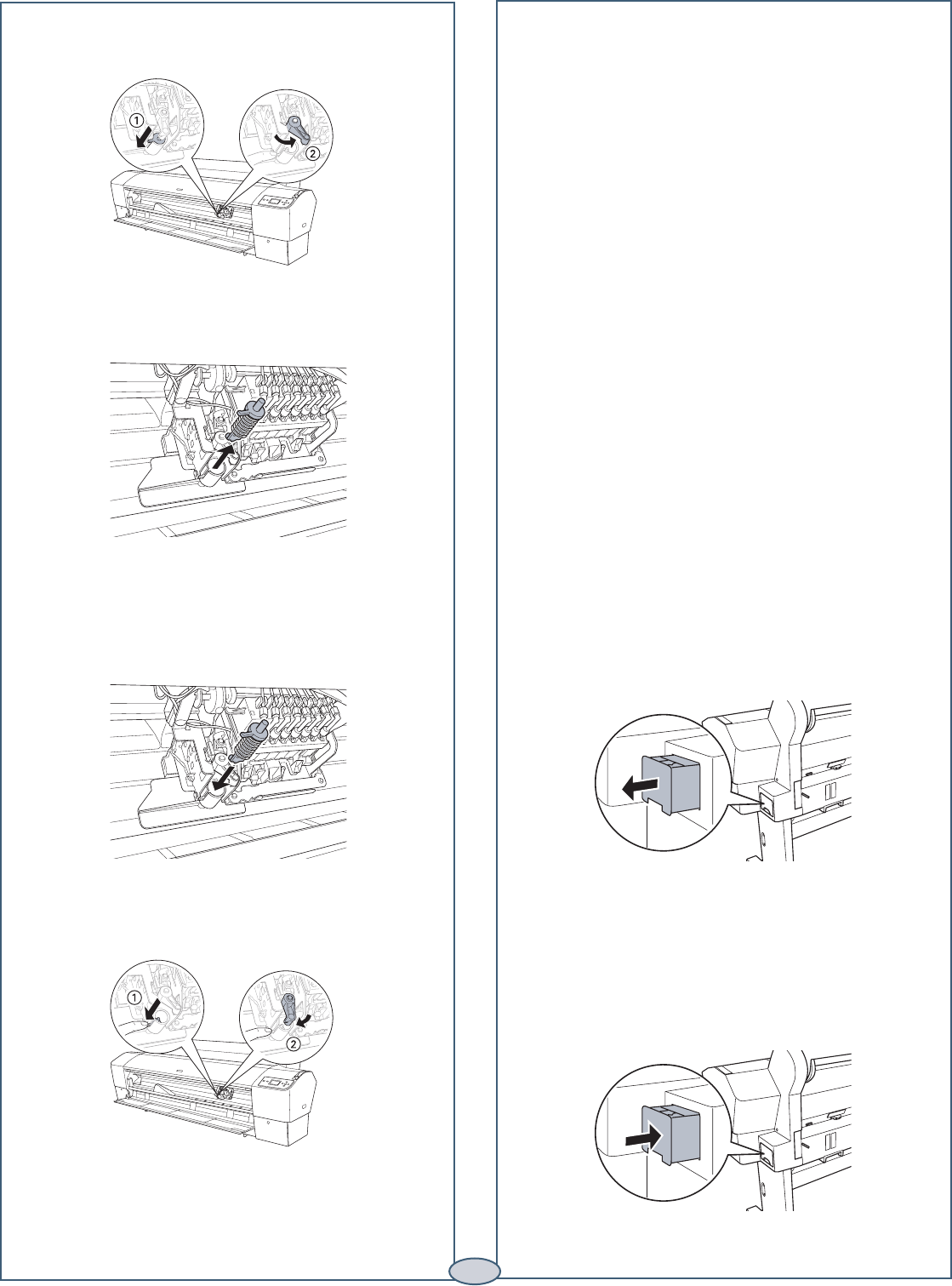 ①

②

①

②